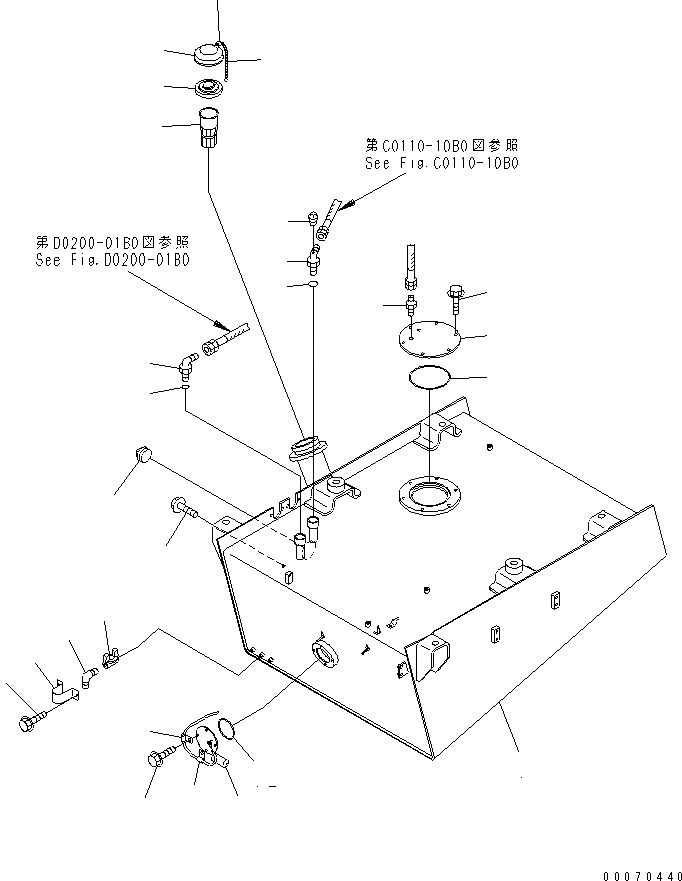 第C0110-10B0図参照
See Fig.C0110-10B0

第D0200-01B0図参照
See Fig.D0200-01B0

00070440