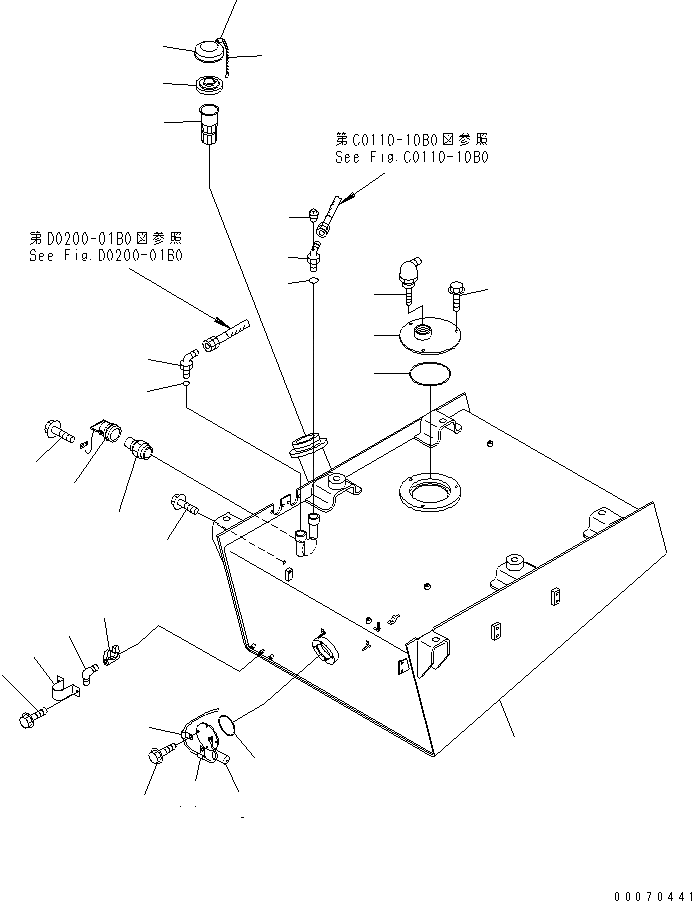 第C0110-10B0図参照
See Fig.C0110-10B0

第D0200-01B0図参照
See Fig.D0200-01B0

00070441