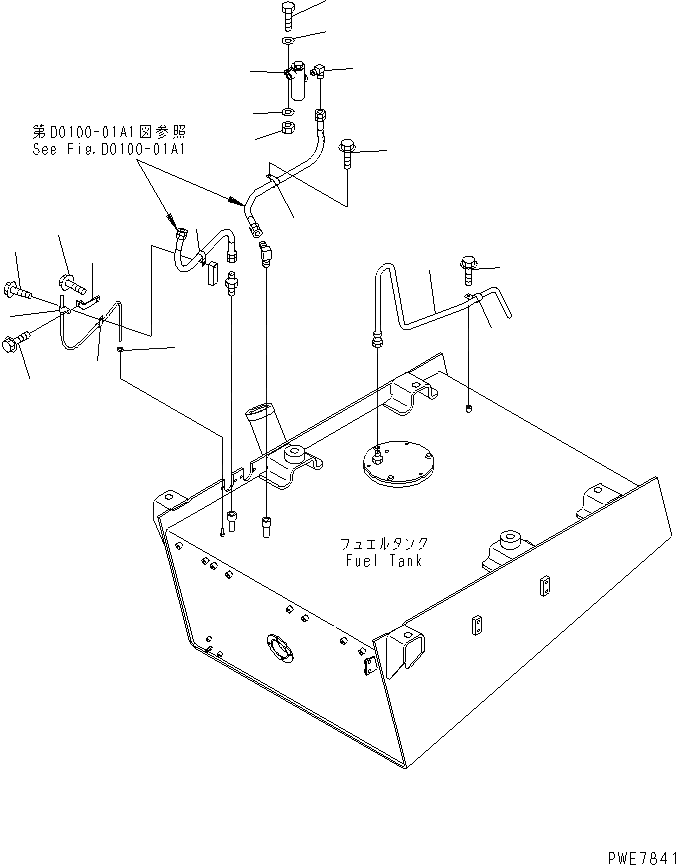 第D0100-01A1図参照
See Fig.D0100-01A1

フュエルタンク
Fuel Tank

PWE7841