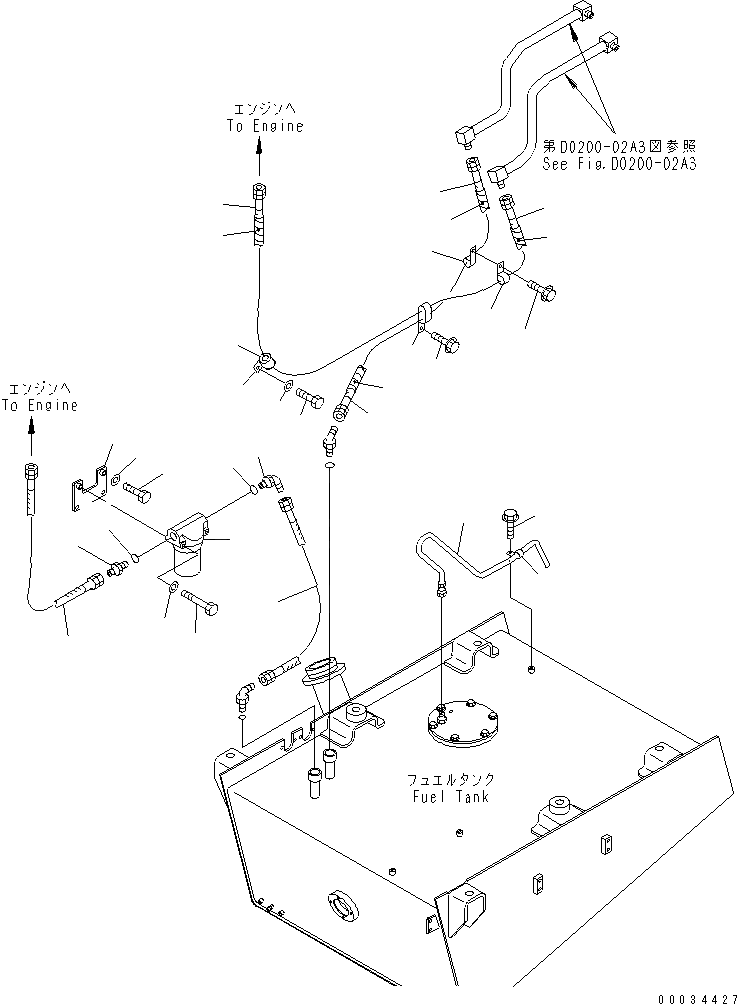 エンジンへ
To Engine

第D0200-02A3図参照
See Fig.D0200-02A3

エンジンへ
To Engine

フュエルタンク
Fuel Tank

00034427