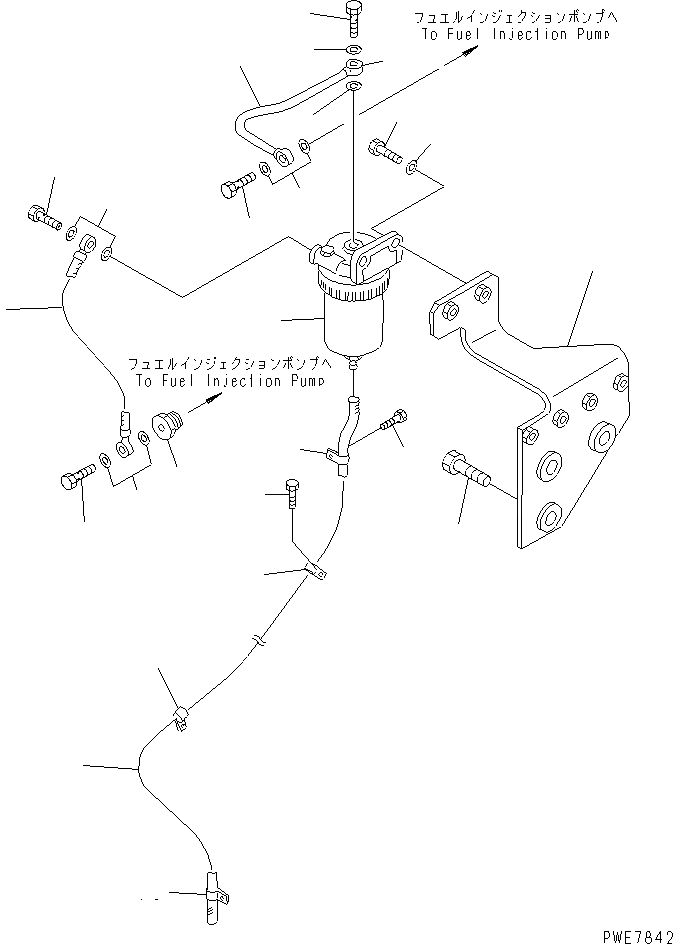 フュエルインジェクションポンプへ
To Fuel Injection Pump

フュエルインジェクションポンプへ
To Fuel Injection Pump

PWE7842