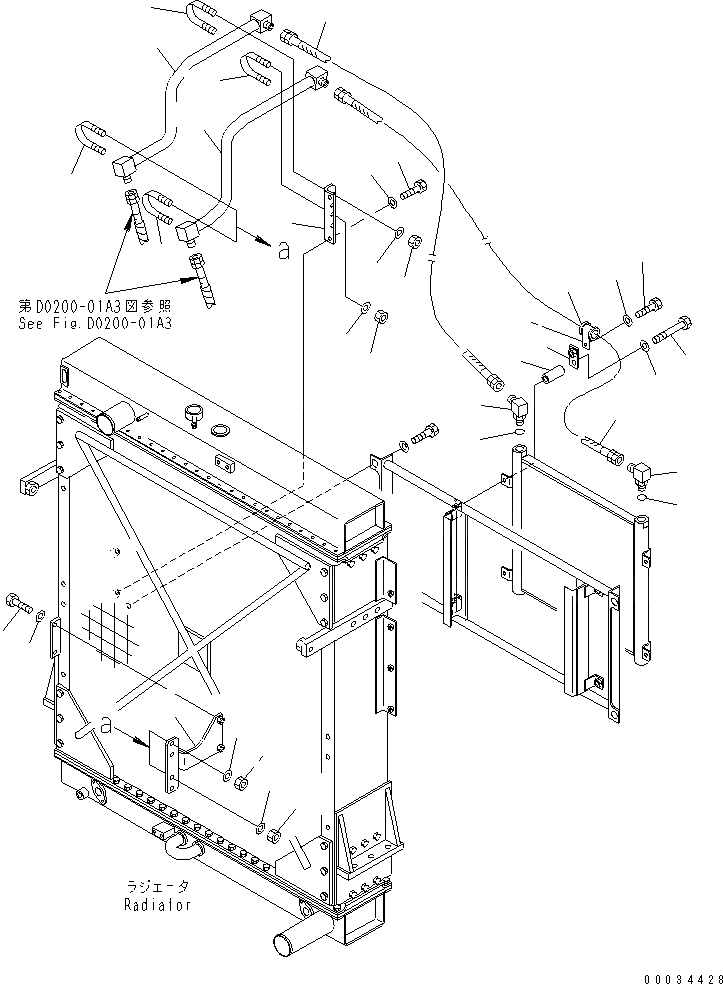 a

第D0200-01A3図参照
See Fig.D0200-01A3

a

ラジエータ
Radiator

00034428