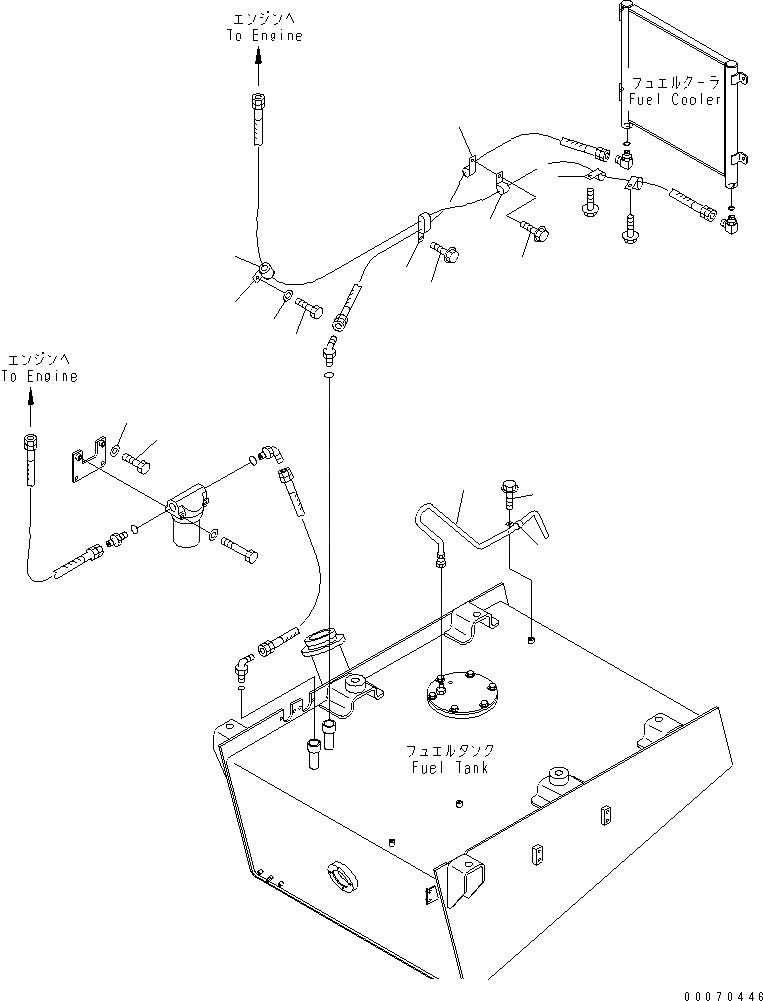 エンジンへ
To Engine

フュエルクーラ
Fuel Cooler

エンジンへ
To Engine

フュエルタンク
Fuel Tank

00070446