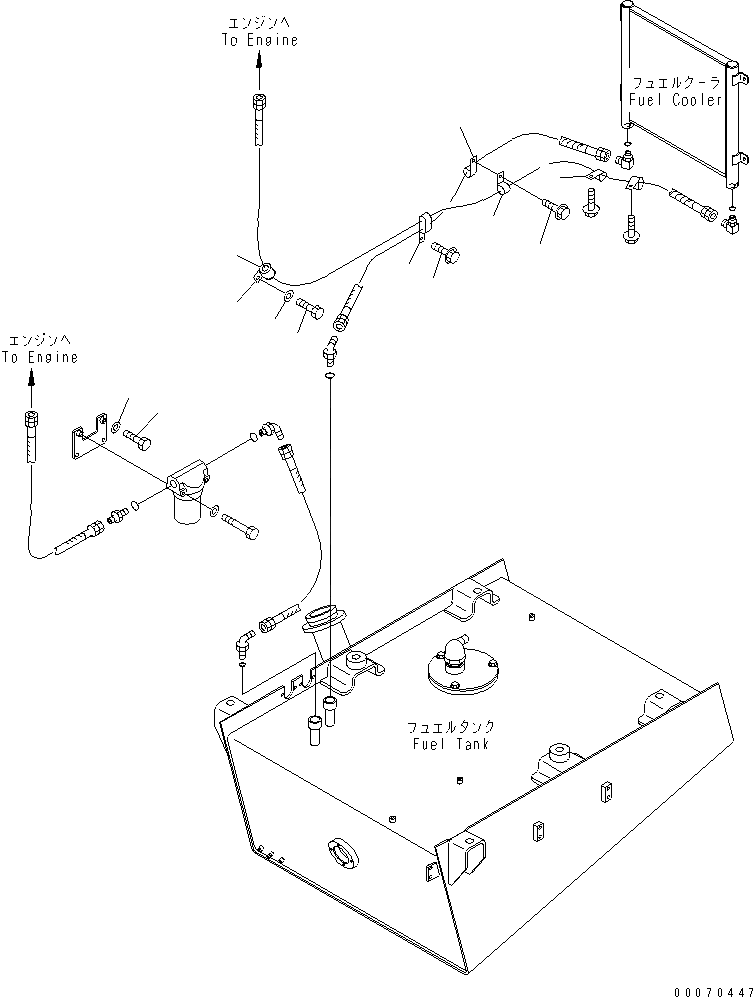 エンジンへ
To Engine

フュエルクーラ
Fuel Cooler

エンジンへ
To Engine

フュエルタンク
Fuel Tank

00070447