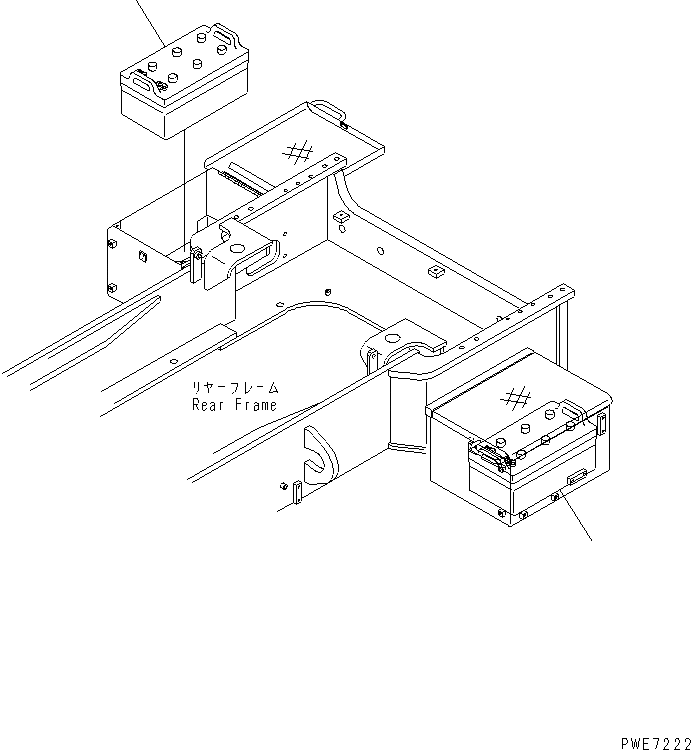 リヤーフレーム
Rear Frame

PWE7222