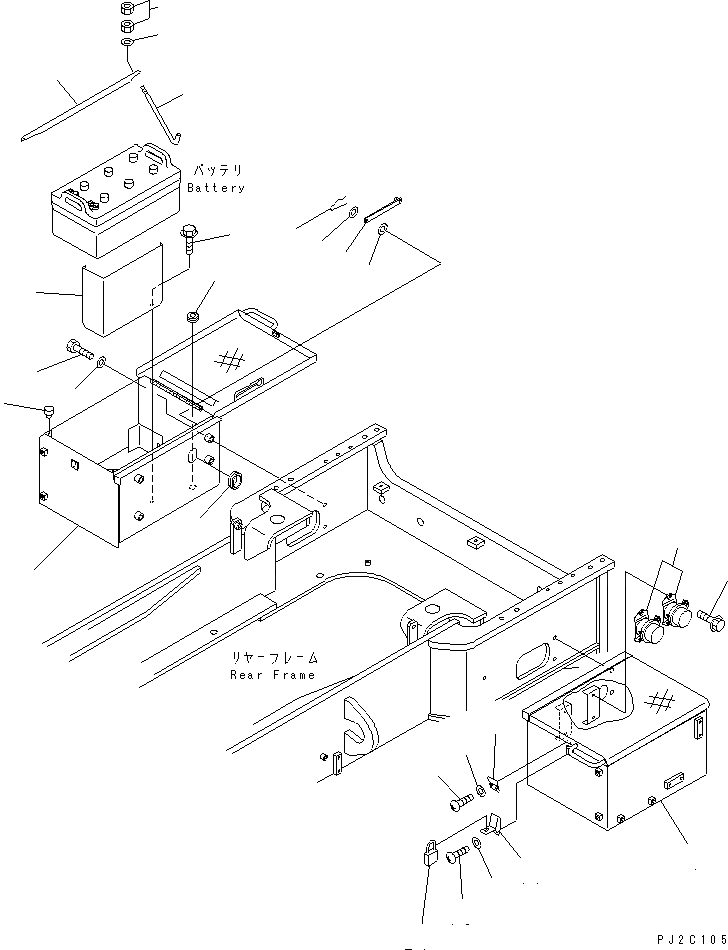 バッテリ
Battery

リヤーフレーム
Rear Frame

PJ2C105