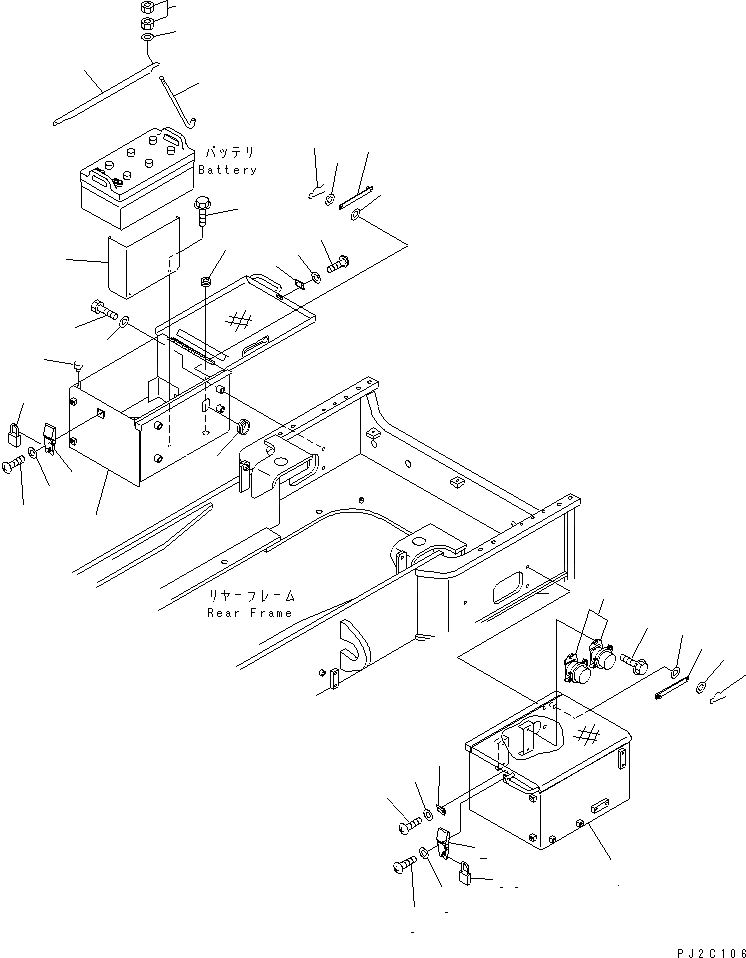 バッテリ
Battery

リヤーフレーム
Rear Frame

PJ2C106