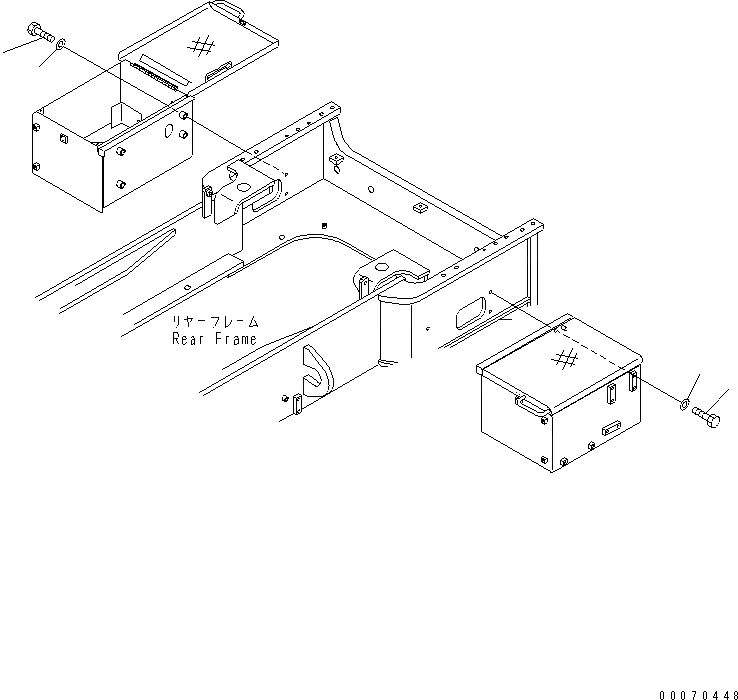 リヤーフレーム
Rear Frame

00070448