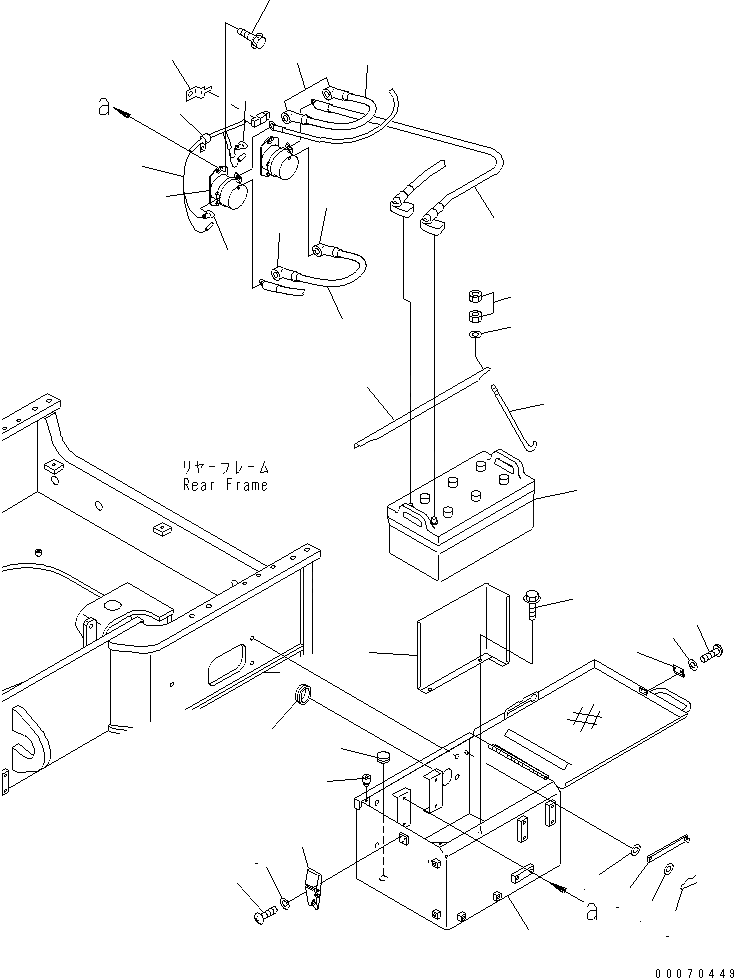 a

リヤーフレーム
Rear Frame

a

00070449