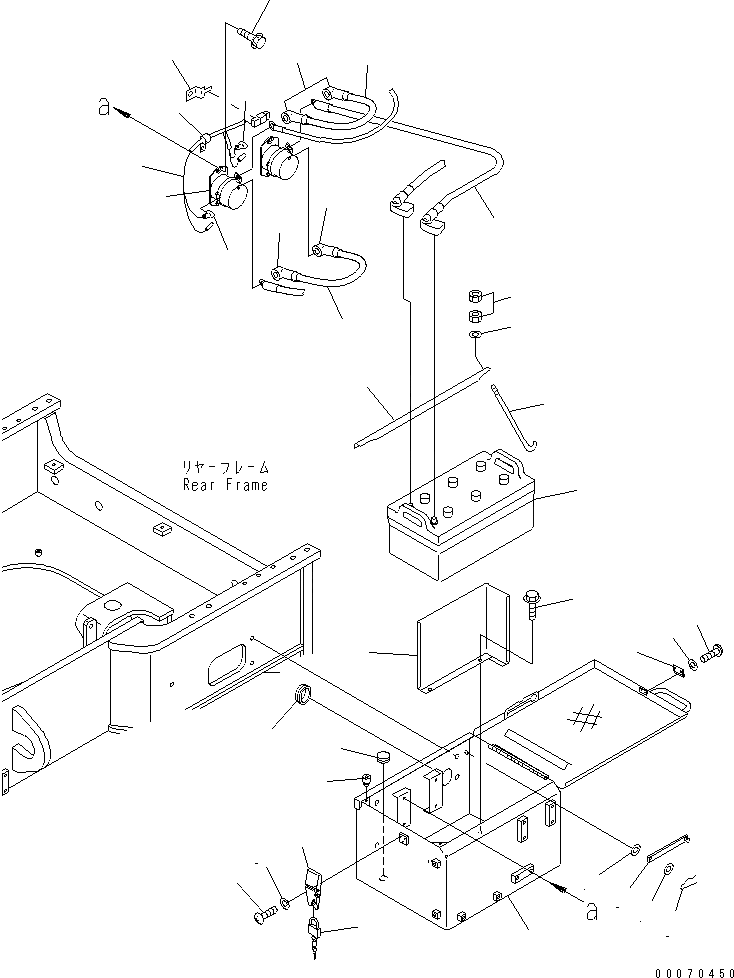 a

リヤーフレーム
Rear Frame

a

00070450