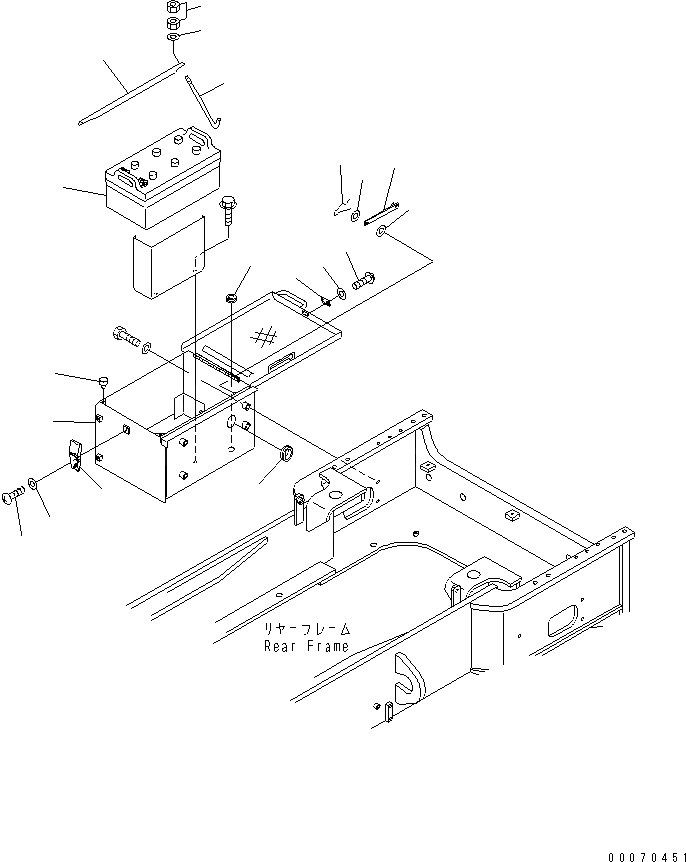 リヤーフレーム
Rear Frame

00070451