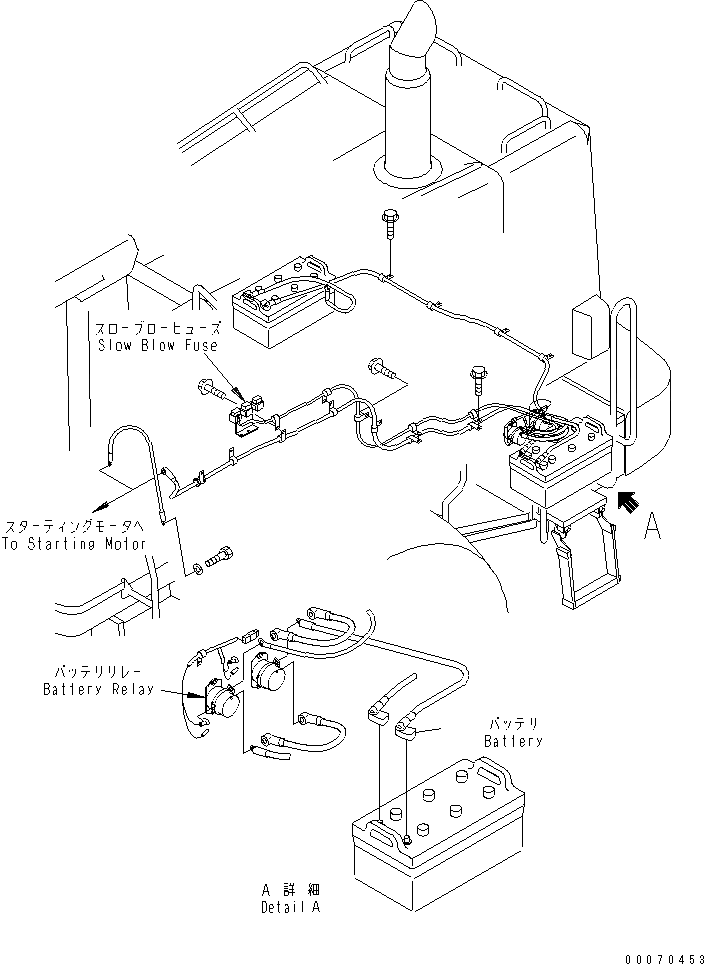 スローブローヒューズ
Slow Blow Fuse

スターティングモータへ
To Starting Motor

A

バッテリリレー
Battery Relay

バッテリ
Battery

A 詳細
Detail A

00070453