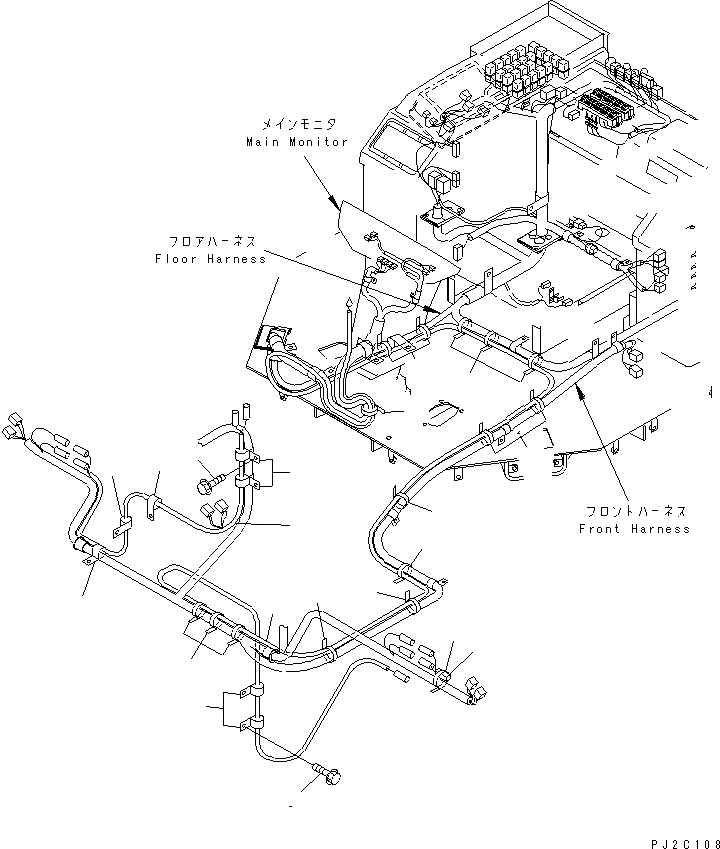 メインモニタ
Main Monitor

フロアハーネス
Floor Harness

フロントハーネス
Front Harness

PJ2C108