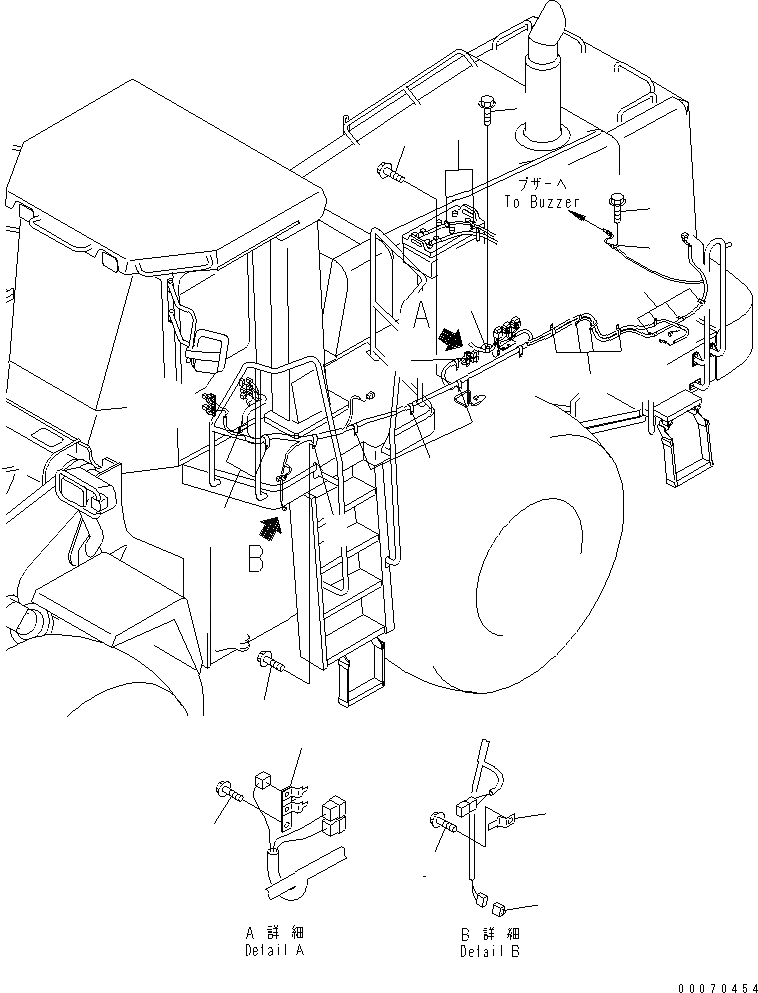 ブザーへ
To Buzzer

A

B

A 詳細
Detail A

B 詳細
Detail B

00070454