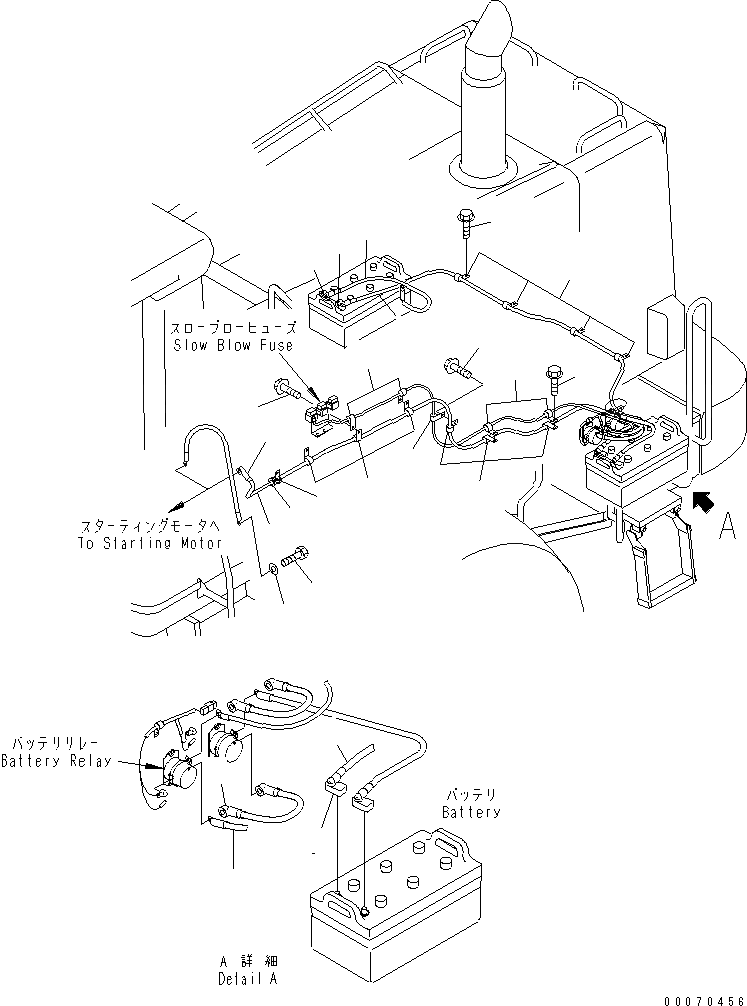 スローブローヒューズ
Slow Blow Fuse

スターティングモータへ
To Starting Motor

A

バッテリリレー
Battery Relay

バッテリ
Battery

A 詳細
Detail A

00070456