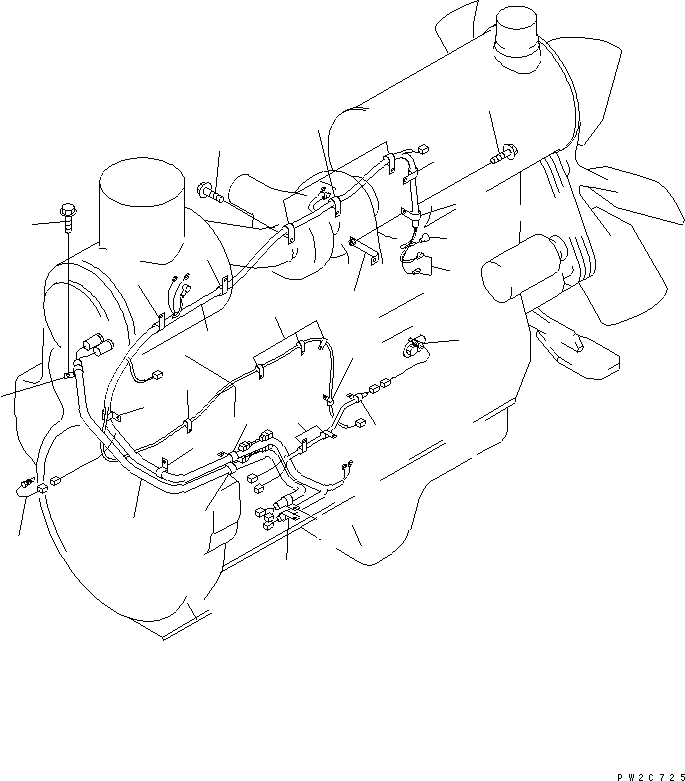 PW2C725