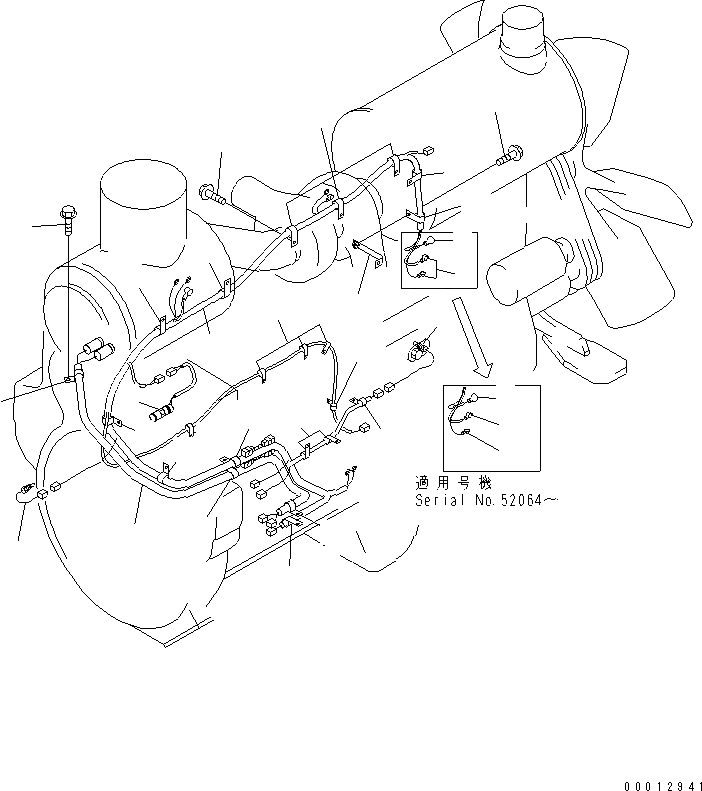 適用号機
Serial No.52064～

00012941