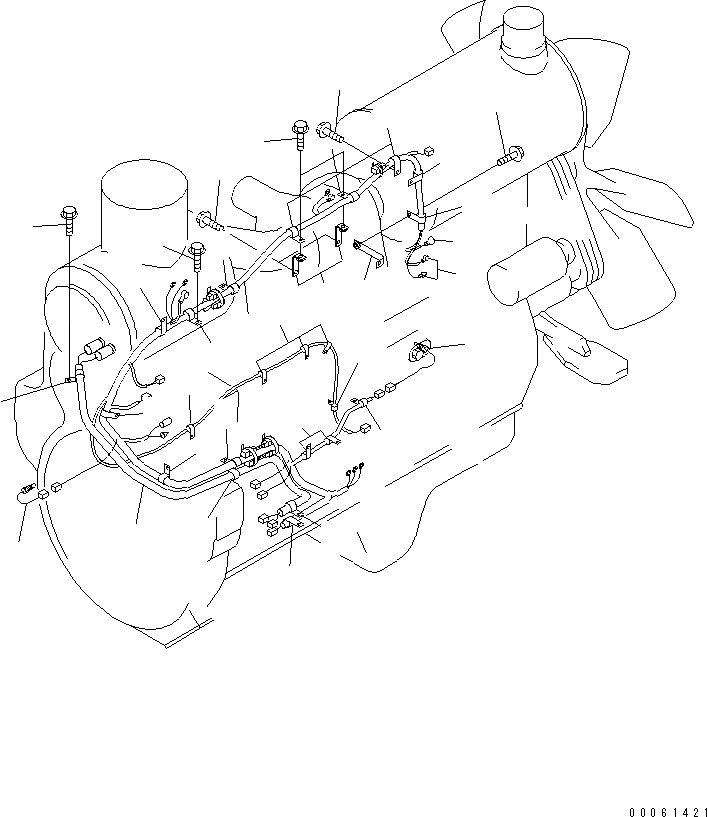 00061421