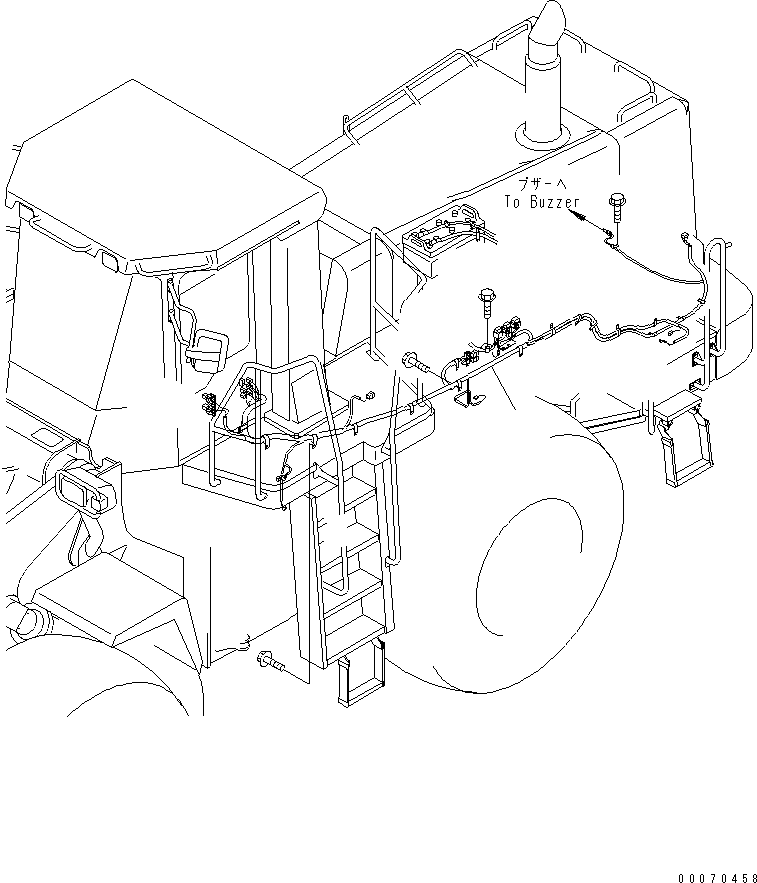 ブザーへ
To Buzzer

00070458