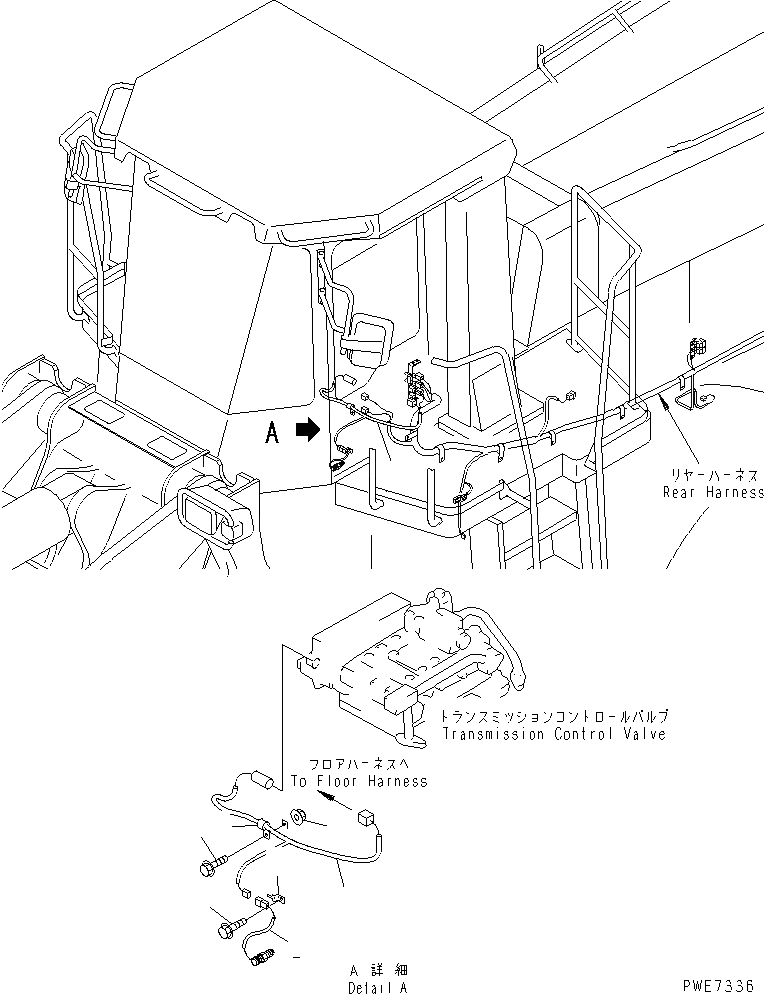 A

リヤーハーネス
Rear Harness

トランスミッションコントロールバルブ
Transmission Control Valve

フロアハーネスへ
To Floor Harness

A 詳細
Detail A

PWE7336