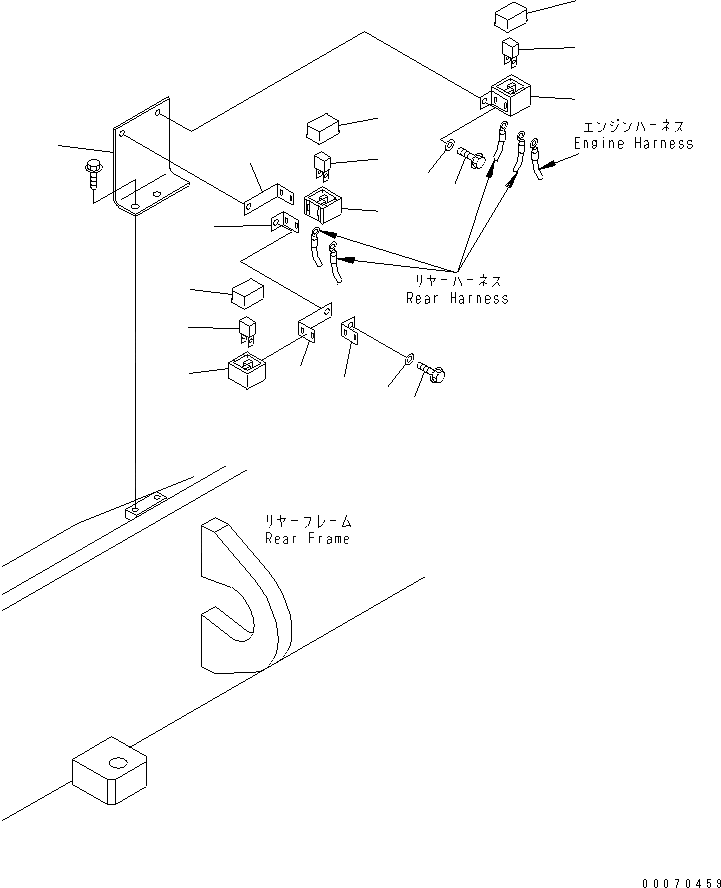 エンジンハーネス
Engine Harness

リヤーハーネス
Rear Harness

リヤーフレーム
Rear Frame

00070459