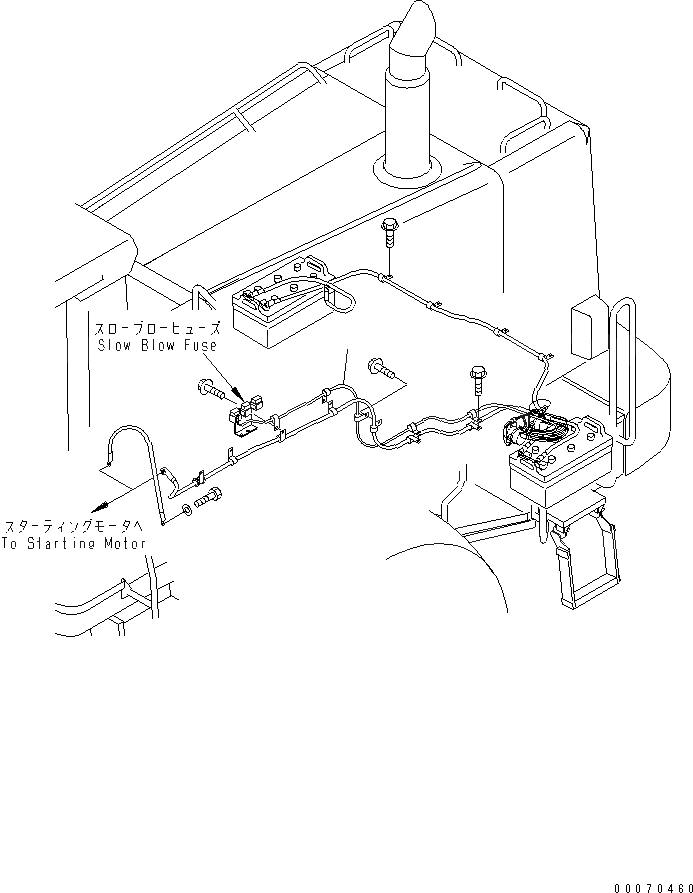 スローブローヒューズ
Slow Blow Fuse

スターティングモータへ
To Starting Motor

00070460