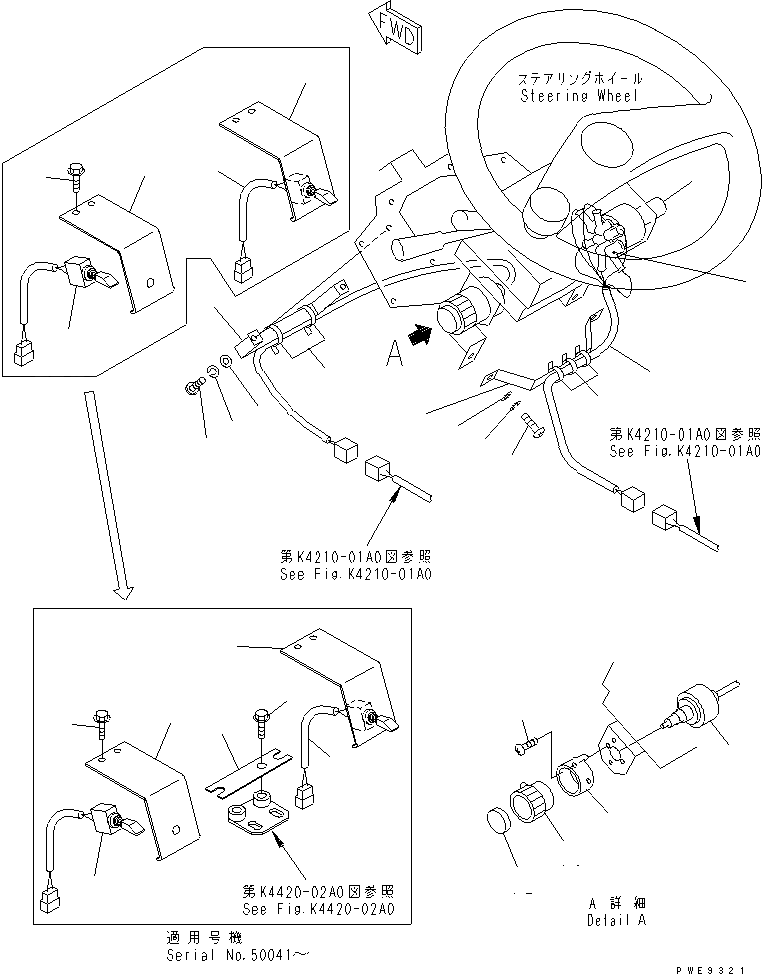 FWD

ステアリングホイール
Steering Wheel

A

第K4210-01A0図参照
See Fig.K4210-01A0

第K4210-01A0図参照
See Fig.K4210-01A0

第K4420-02A0図参照
See Fig.K4420-02A0

適用号機
Serial No.50041～

A 詳細
Detail A

PWE9321