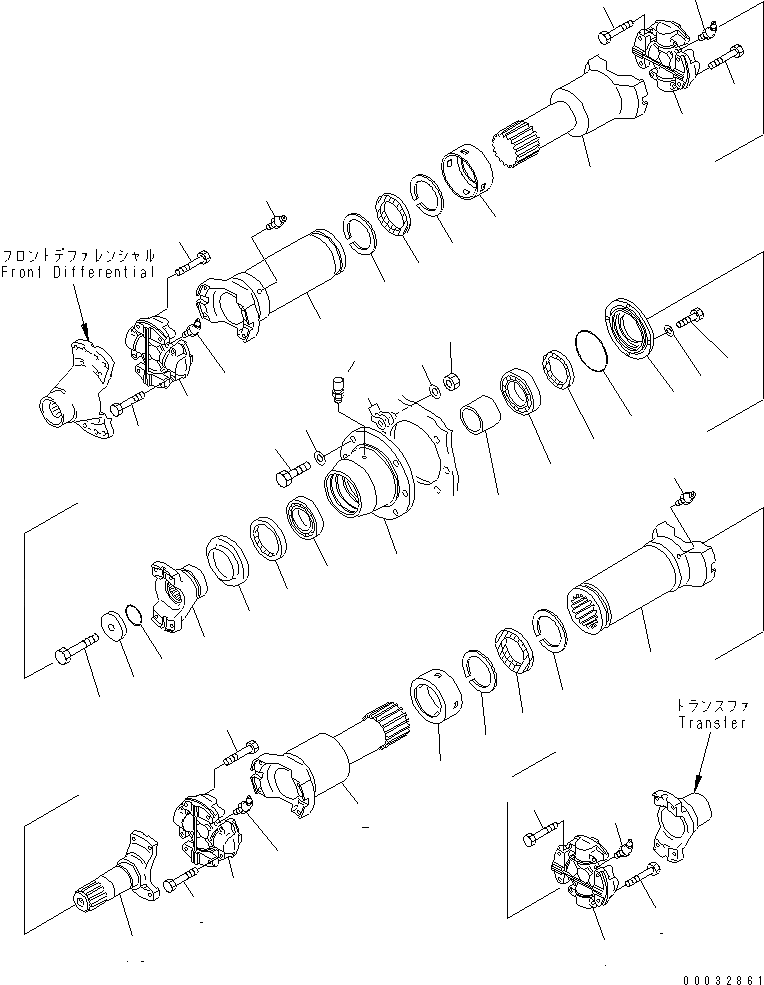 フロントデファレンシャル
Front Differential

トランスファ
Transfer

00032861