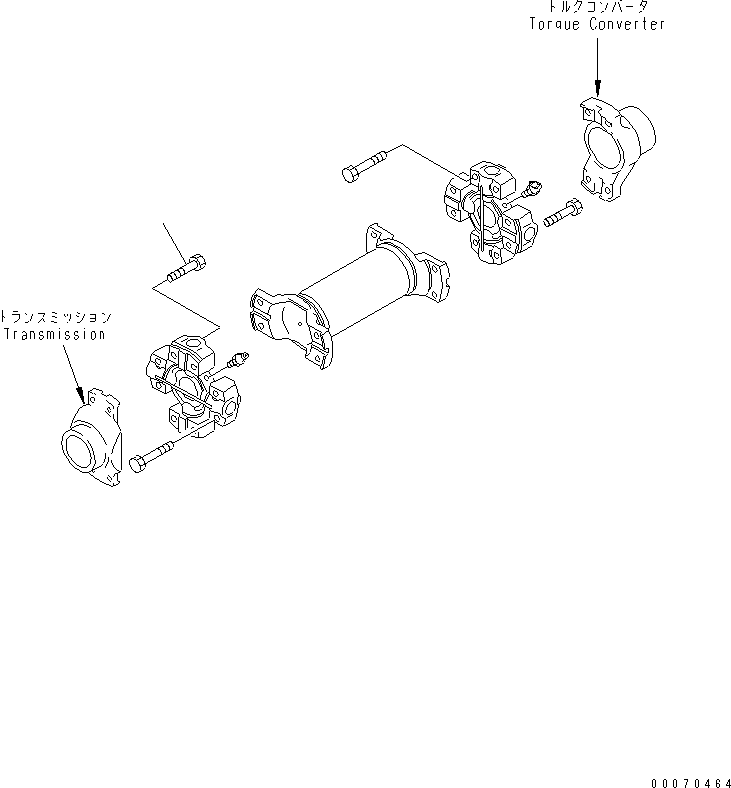 トルクコンバータ
Torque Converter

トランスミッション
Transmission

00070464