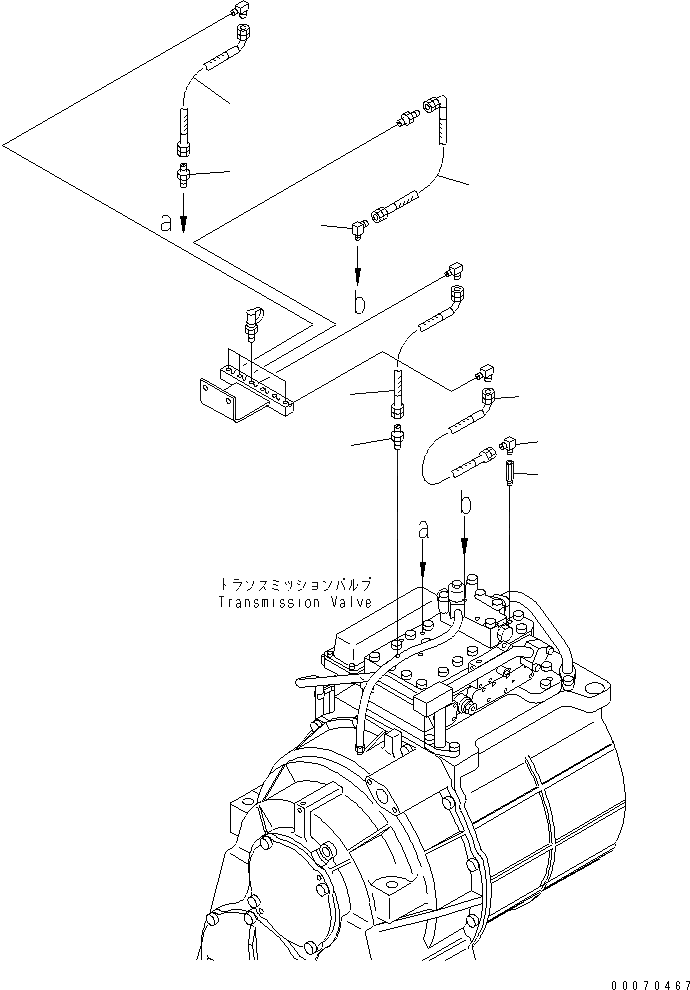 a
b
b
a
トランスミッションバルブ
Transmission Valve
00070467