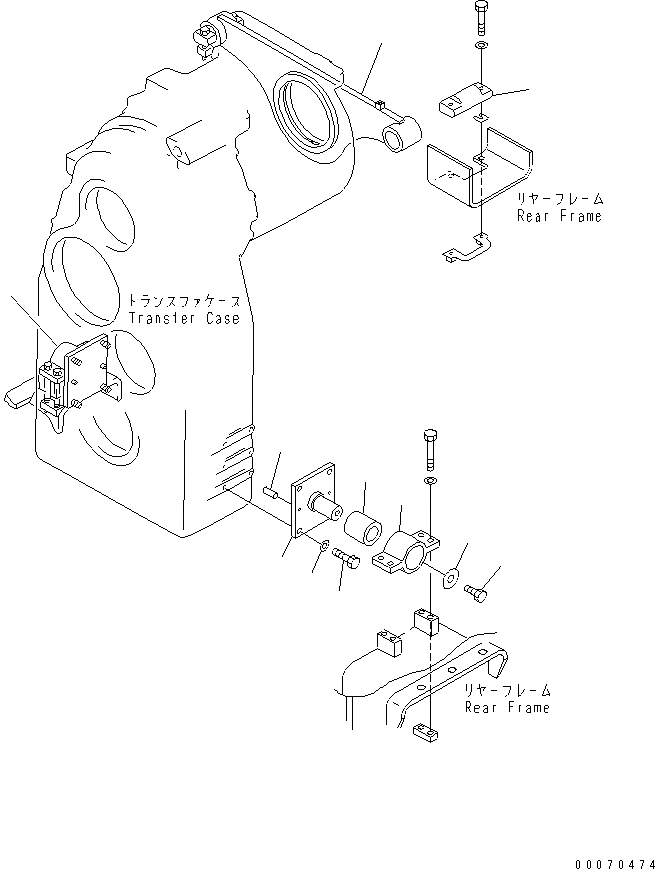 リヤーフレーム
Rear Frame

トランスファケース
Transfer Case

リヤーフレーム
Rear Frame

00070474