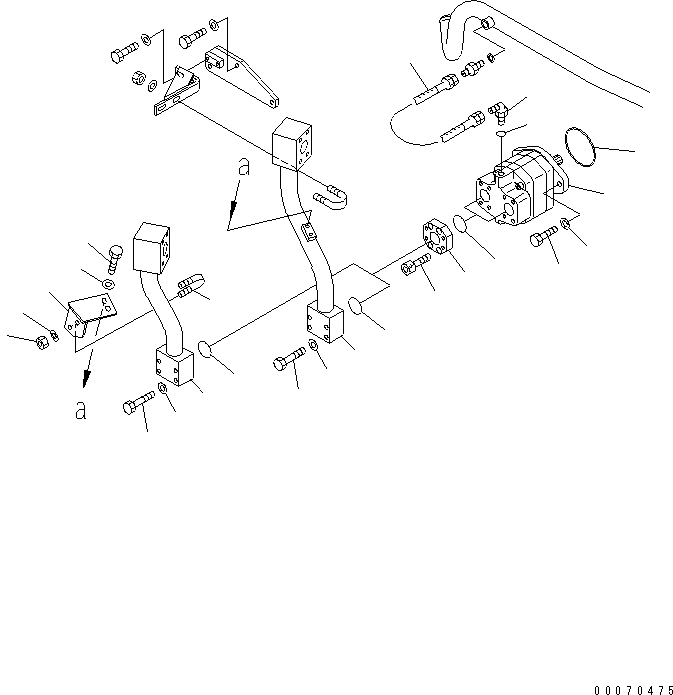 a

a

00070475