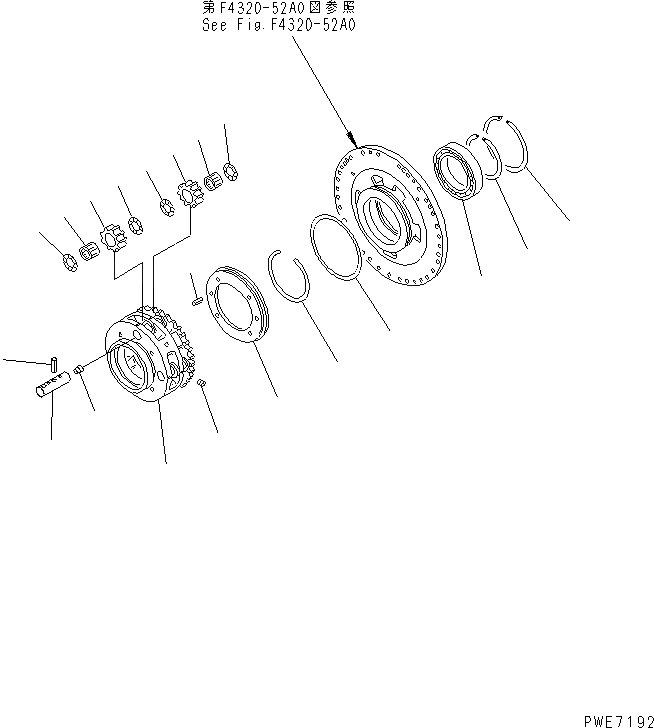 第F4320-52A0図参照
See Fig.F4320-52A0

PWE7192