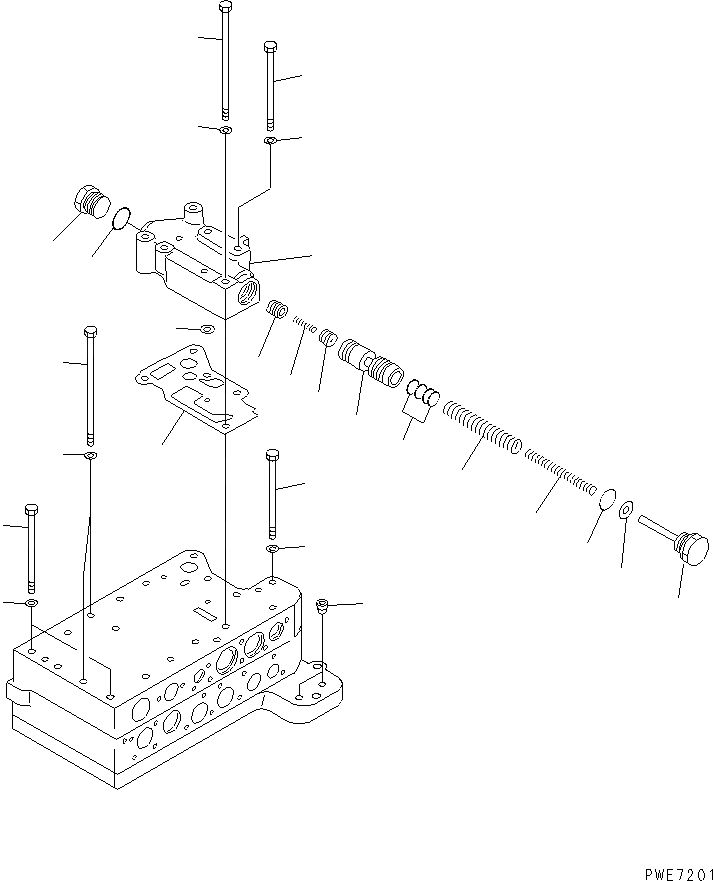 PWE7201