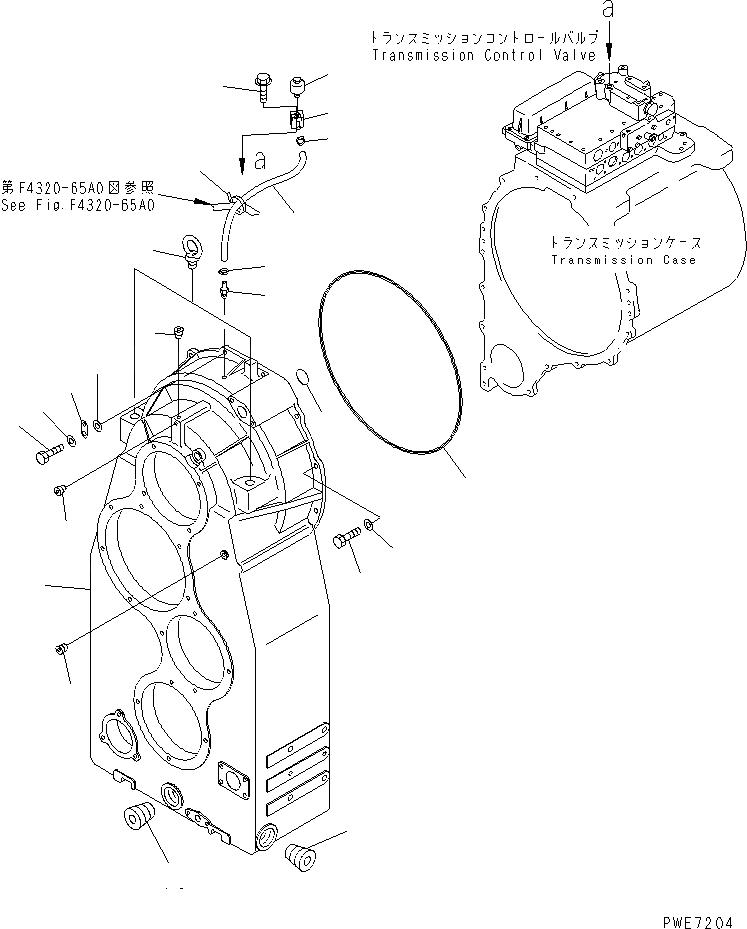 a
トランスミッションコントロールバルブ
Transmission Control Valve

a

第F4320-65A0図参照
See Fig.F4320-65A0

トランスミッションケース
Transmission Case

PWE7204