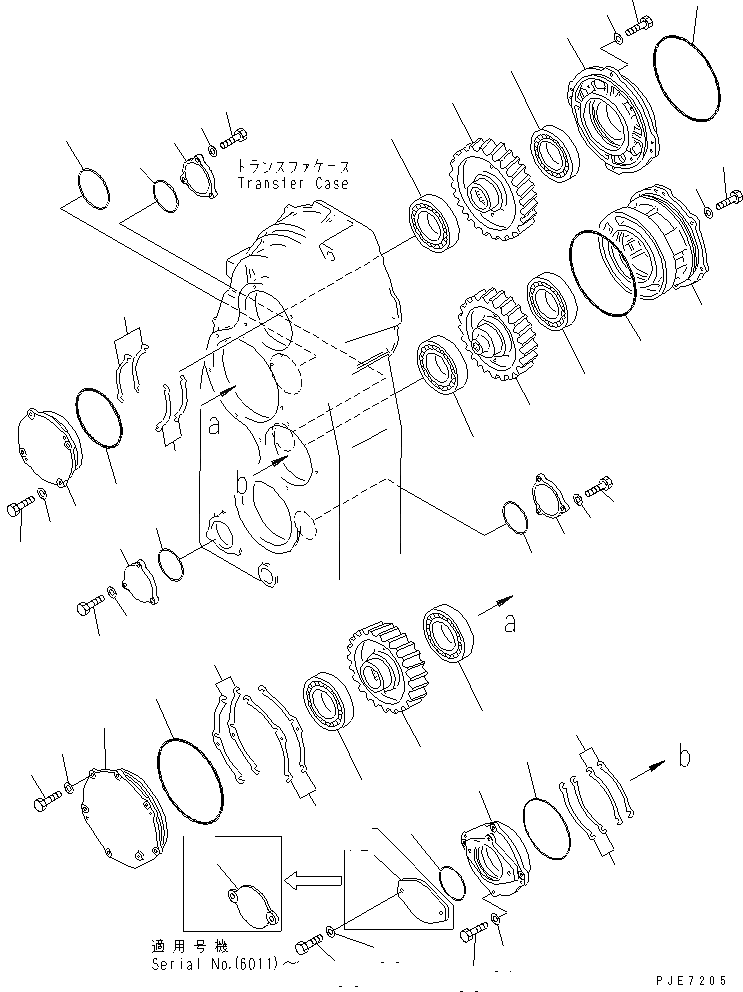 トランスファケース
Transfer Case

a

b

a

b

適用号機
Serial No.(6011)~

PJE7205