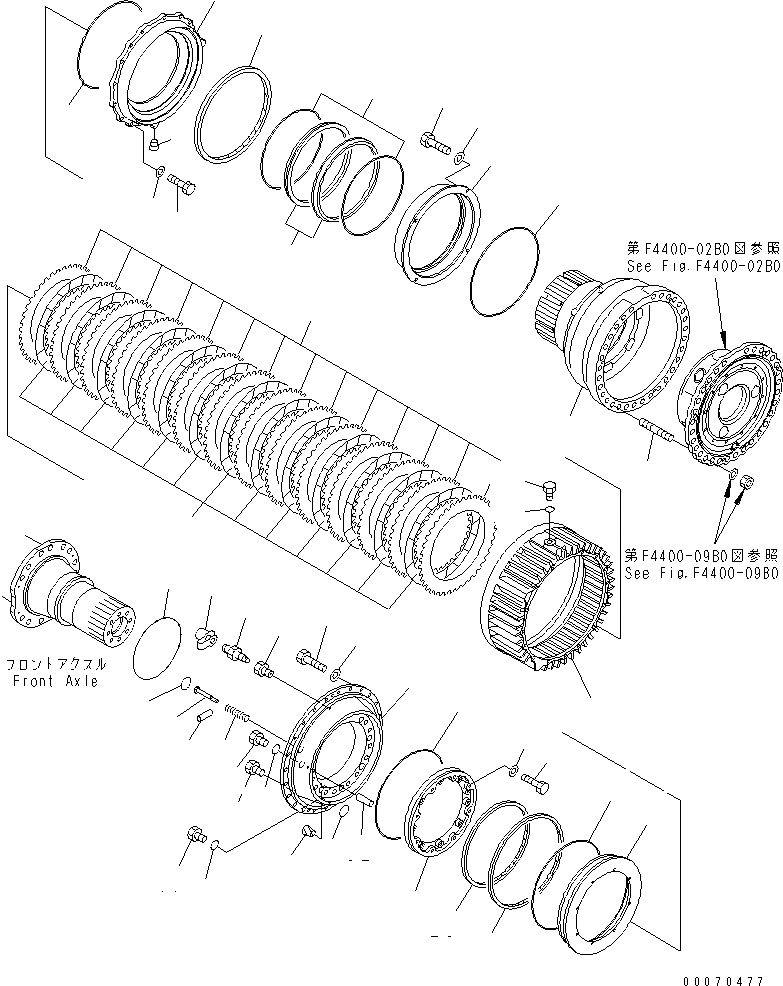 第F4400-02B0図参照
See Fig.F4400-02B0

第F4400-09B0図参照
See Fig.F4400-09B0

フロントアクスル
Front Axle

00070477