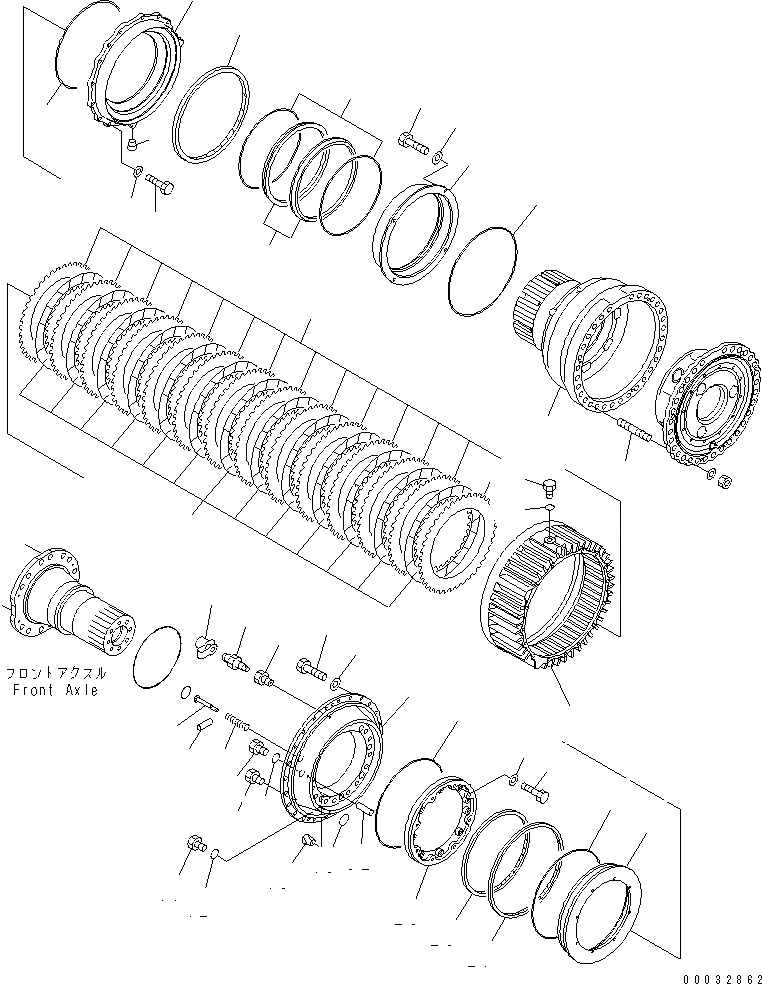 フロントアクスル
Front Axle

00032862