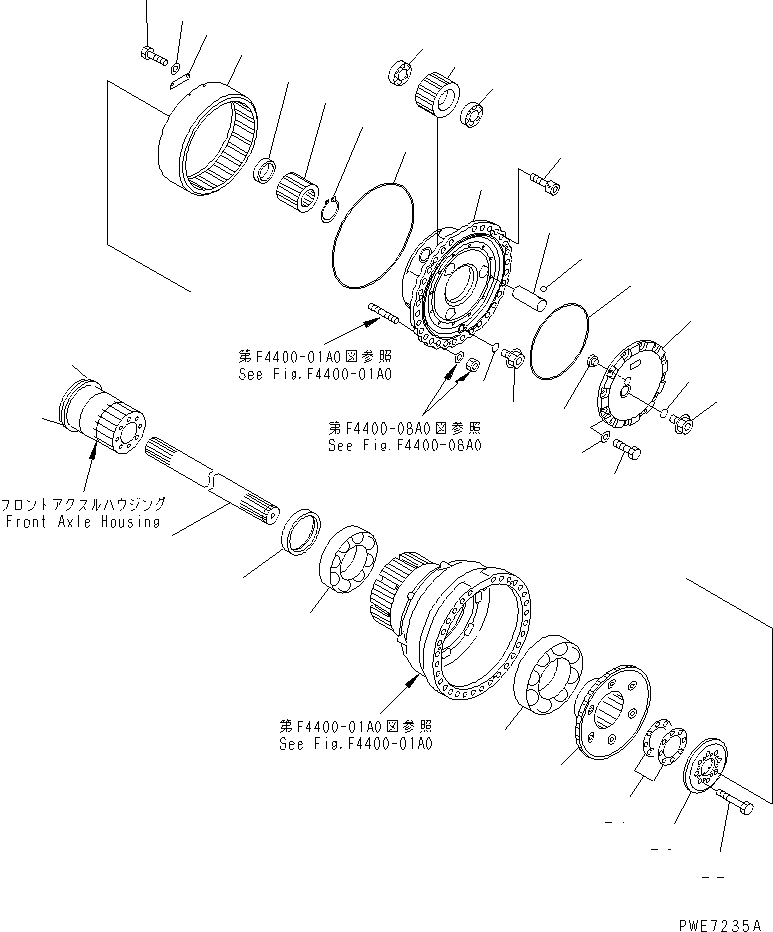 第F4400-01A0図参照
See Fig.F4400-01A0

第F4400-08A0図参照
See Fig.F4400-08A0

フロントアクスルハウジング
Front Axle Housing

第F4400-01A0図参照
See Fig.F4400-01A0

PWE7235A