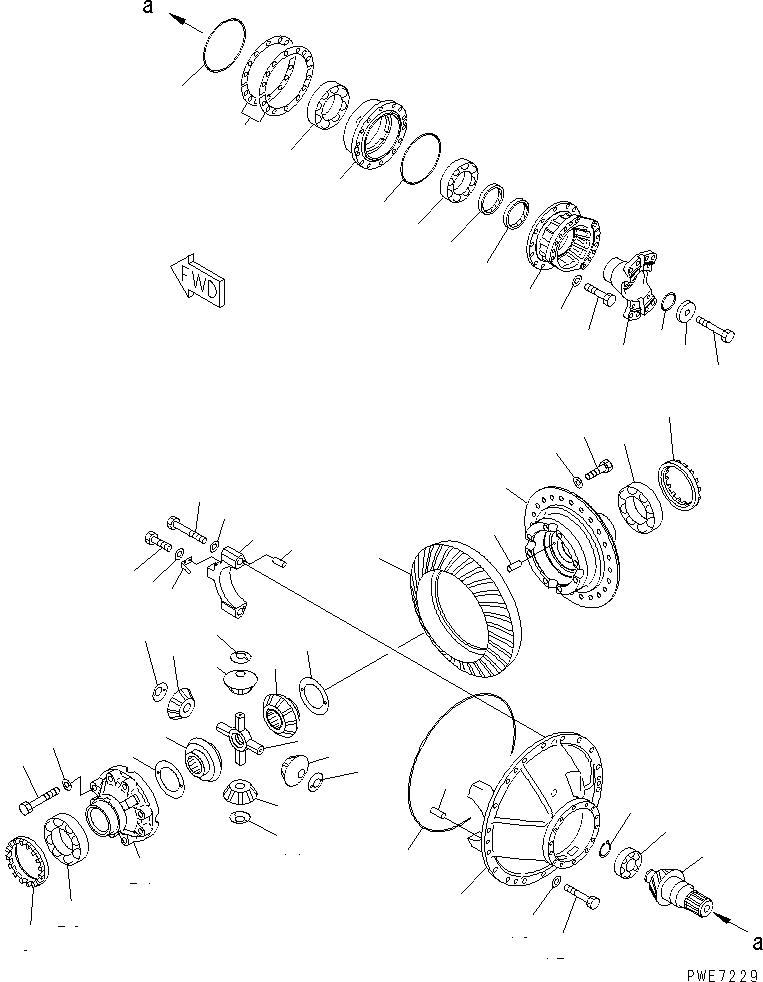 a
FWD
a
PWE7229