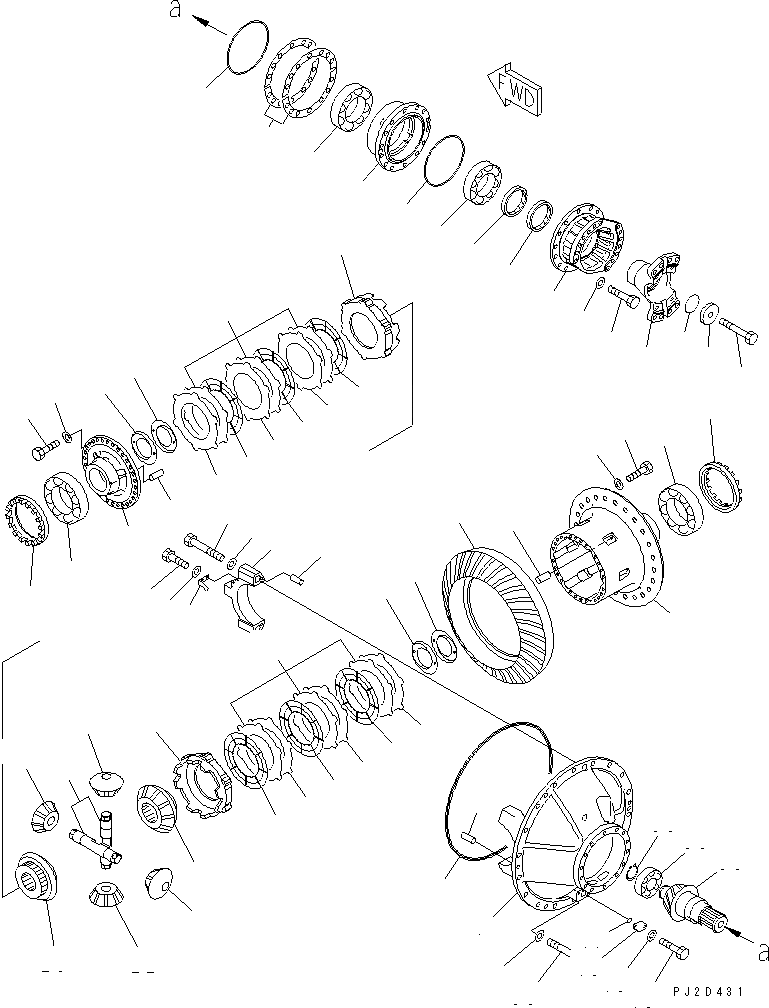 a

FWD

a

PJ2D431