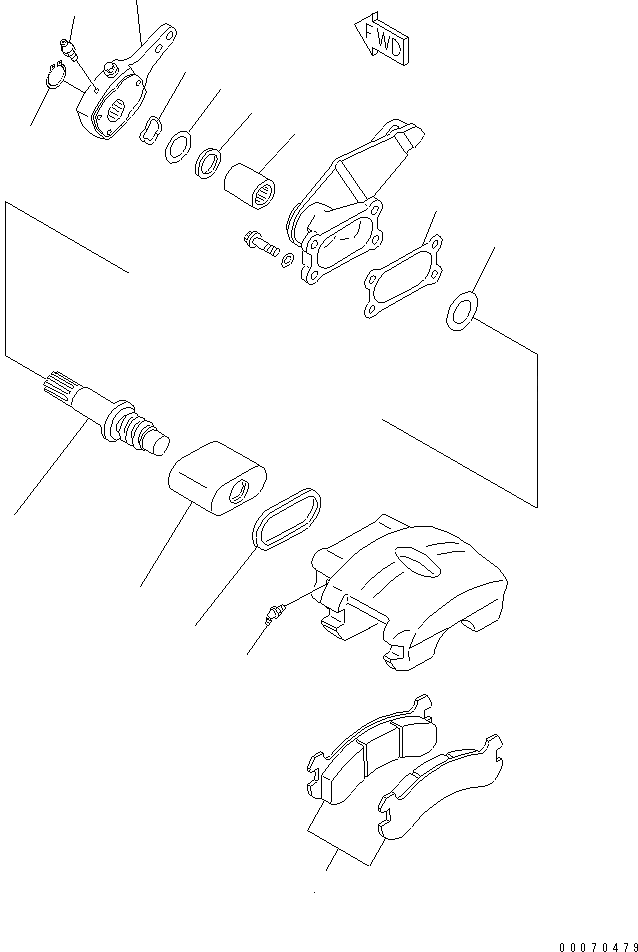 FWD

00070479