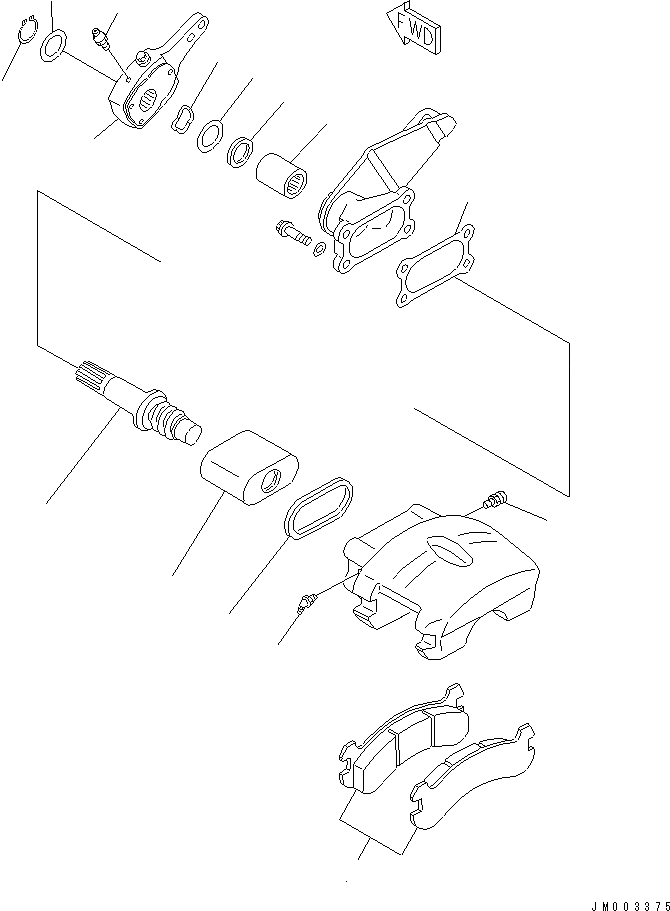 FWD

JM003375