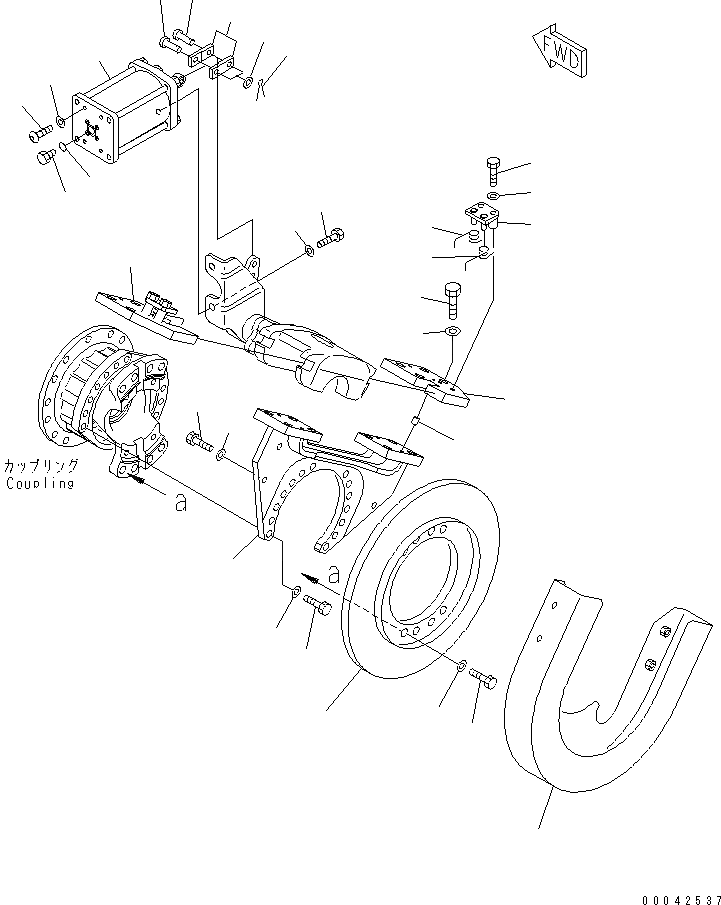 FWD

カップリング
Coupling

a

a

00042537