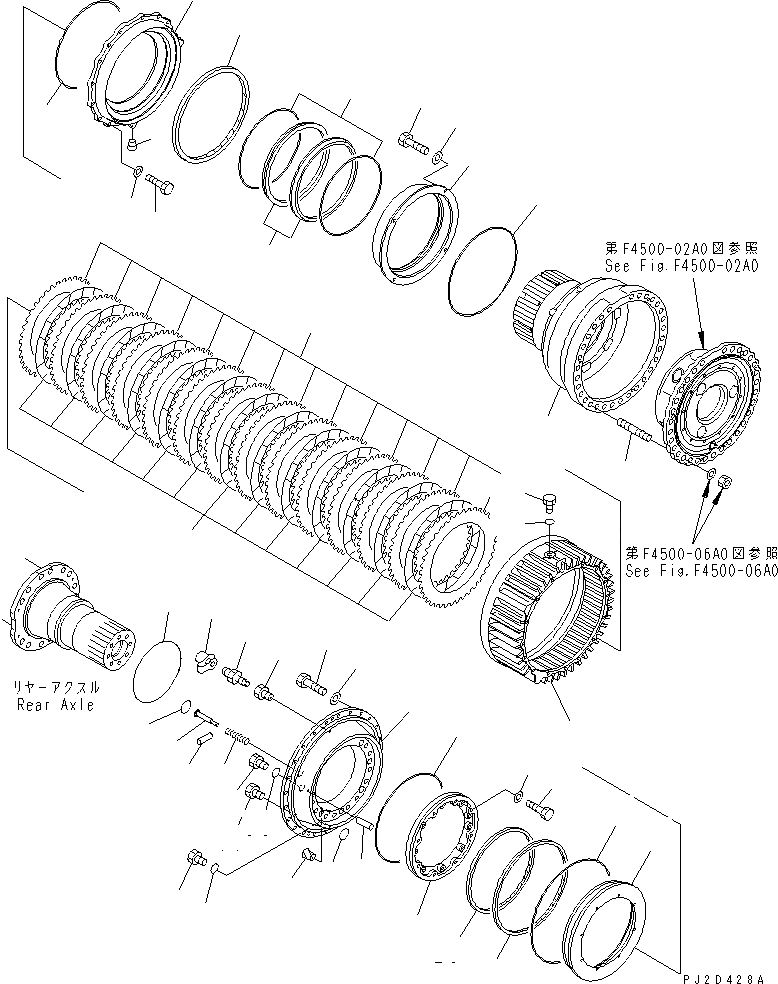 第F4500-02A0図参照
See Fig.F4500-02A0

第F4500-06A0図参照
See Fig.F4500-06A0

リヤーアクスル
Rear Axle

PJ2D428A