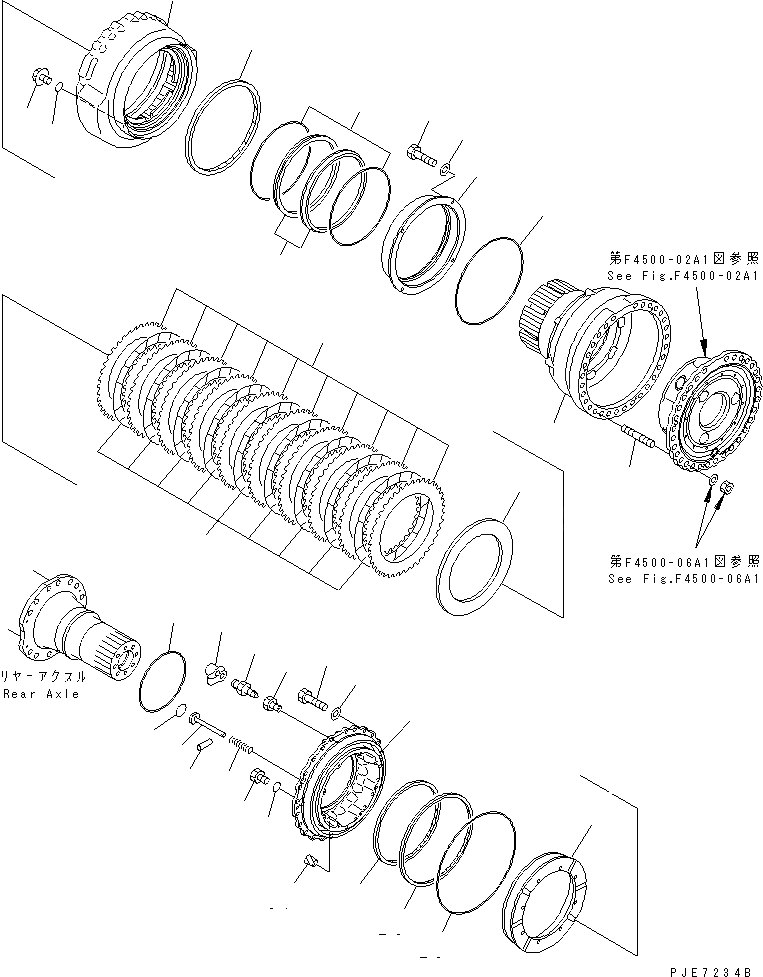 第F4500-02A1図参照
See Fig.F4500-02A1

第F4500-06A1図参照
See Fig.F4500-06A1

リヤーアクスル
Rear Axle

PJE7234B