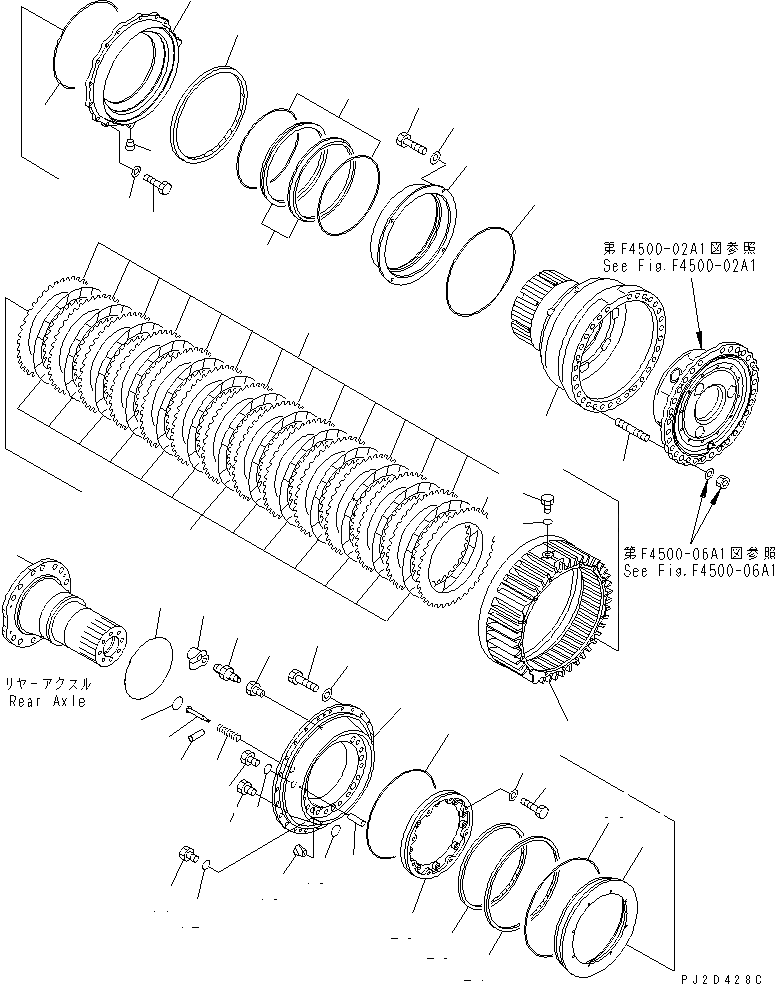 第F4500-02A1図参照
See Fig.F4500-02A1

第F4500-06A1図参照
See Fig.F4500-06A1

リヤーアクスル
Rear Axle

PJ2D428C