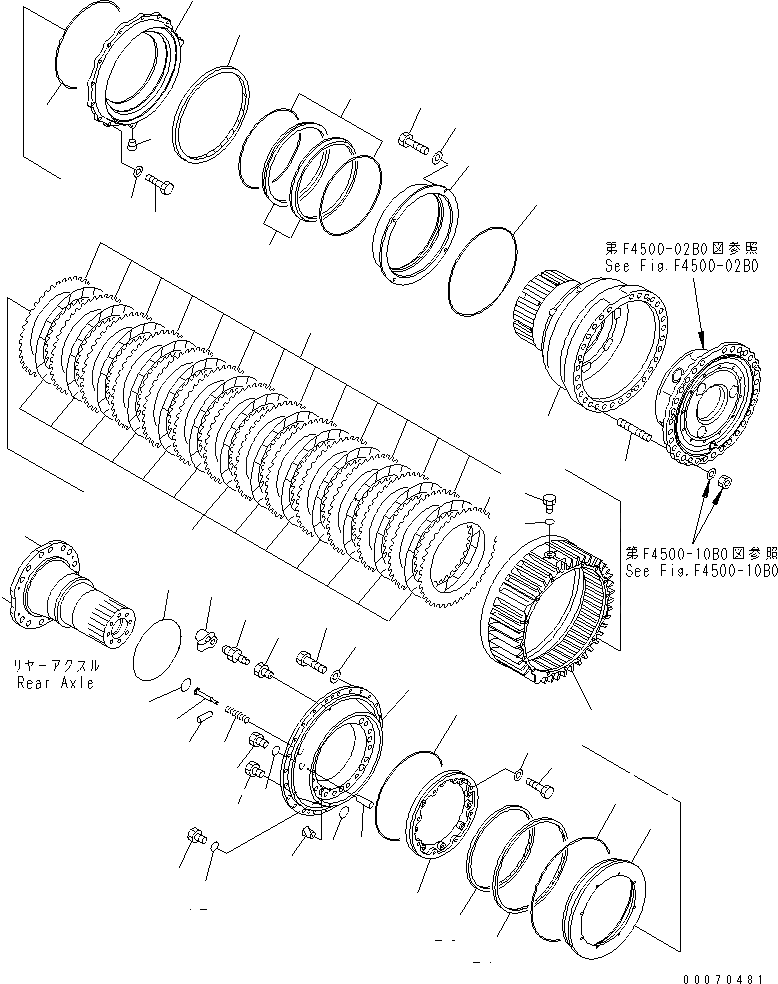 第F4500-02B0図参照
See Fig.F4500-02B0

第F4500-10B0図参照
See Fig.F4500-10B0

リヤーアクスル
Rear Axle

00070481