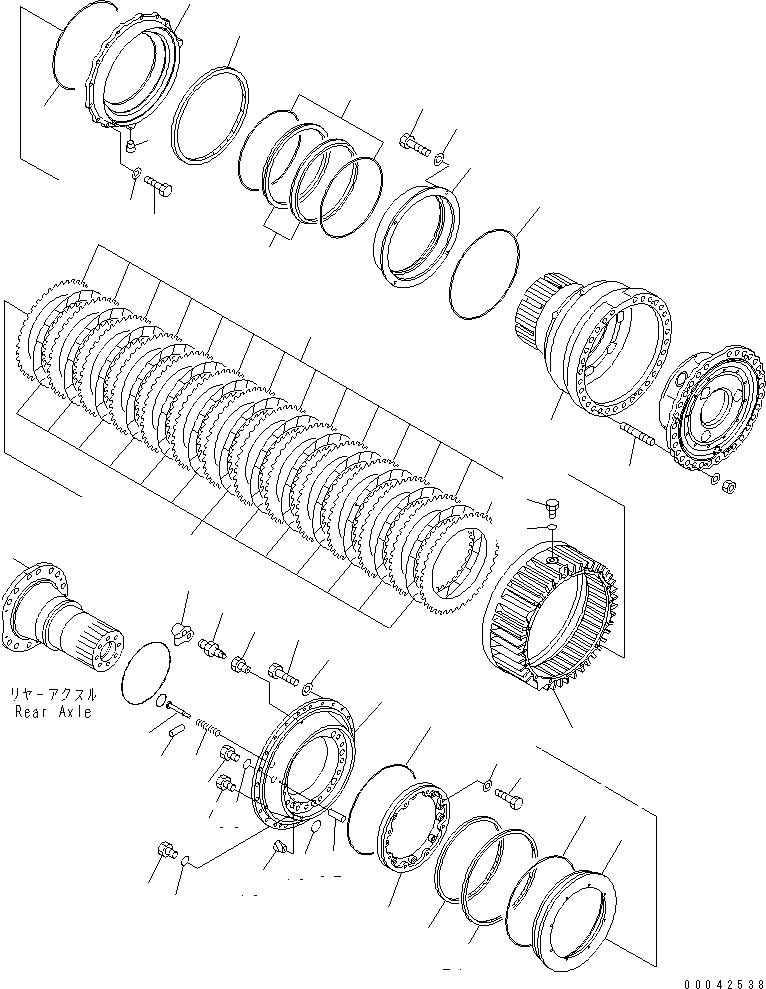 リヤーアクスル
Rear Axle

00042538