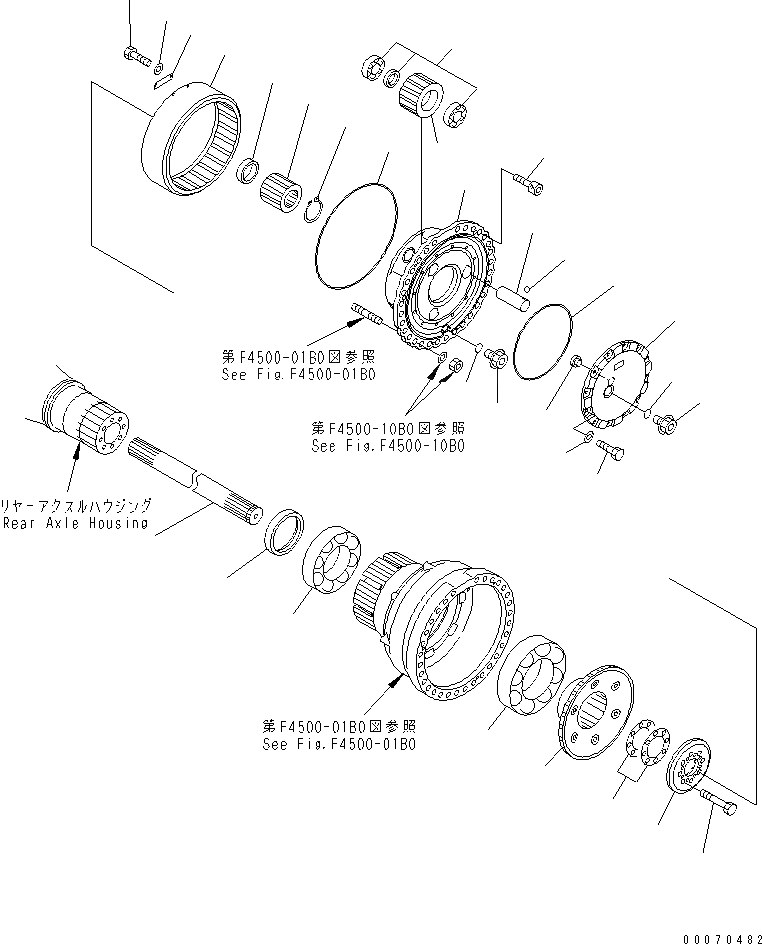 第F4500-01B0図参照
See Fig.F4500-01B0

第F4500-10B0図参照
See Fig.F4500-10B0

リヤーアクスルハウジング
Rear Axle Housing

第F4500-01B0図参照
See Fig.F4500-01B0

00070482